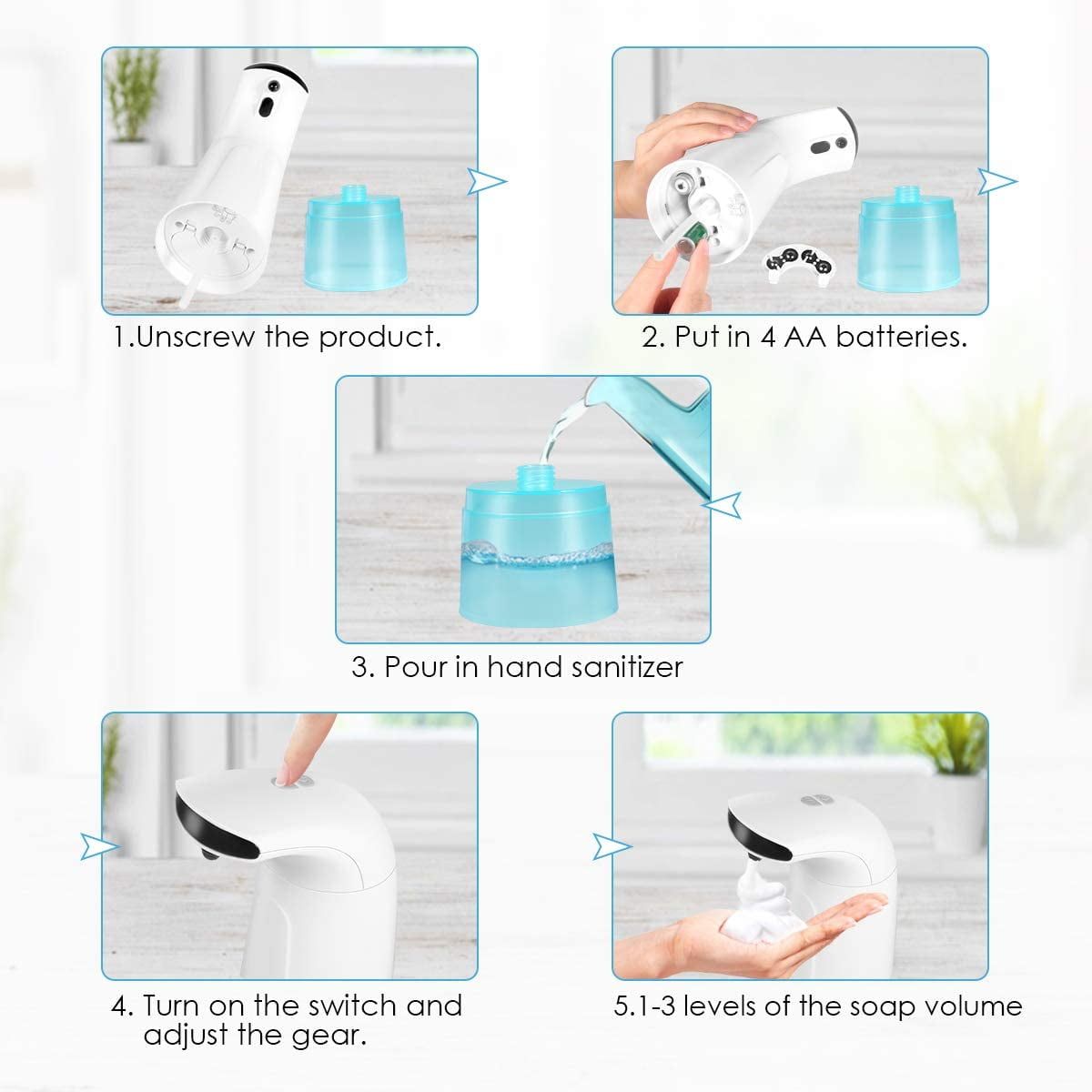 1.Unscrew the product.

2. Put in 4 AA batteries.

3. Pour in hand sanitizer

4. Turn on the switch and adjust the gear.

5.1-3 levels of the soap volume