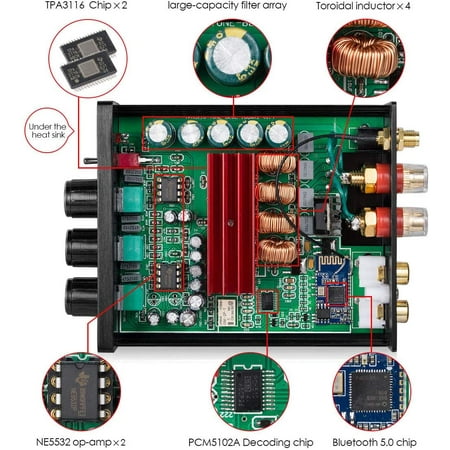 TPA3116 Chip×2

large-capacity filter array

Toroidal inductor×4

Under the heat sink

NE5532 op-amp×2

PCM5102A Decoding chip

Bluetooth 5.0 chip