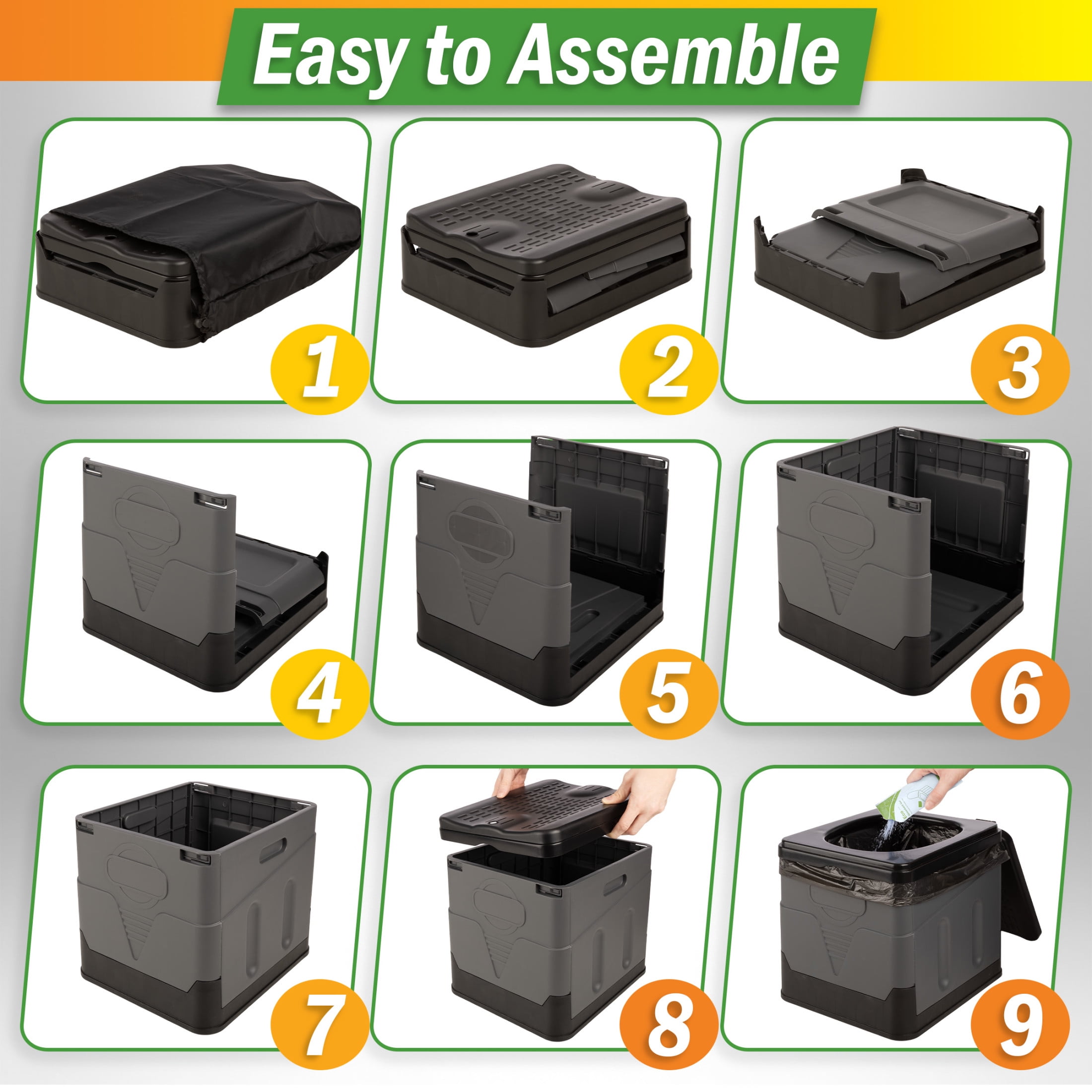 Easy to Assemble

1

2

3

4

5

6

7

8

9