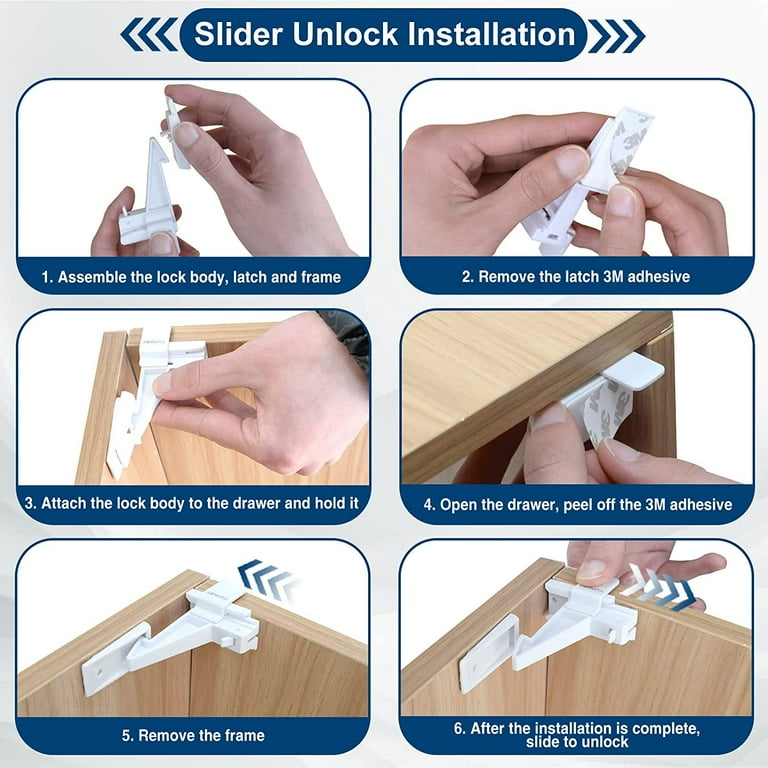 Slider Unlock Installation

1. Assemble the lock body, latch and frame

2. Remove the latch 3M adhesive

3. Attach the lock body to the drawer and hold it

4. Open the drawer, peel off the 3M adhesive

5. Remove the frame

6. After the installation is complete, slide to unlock