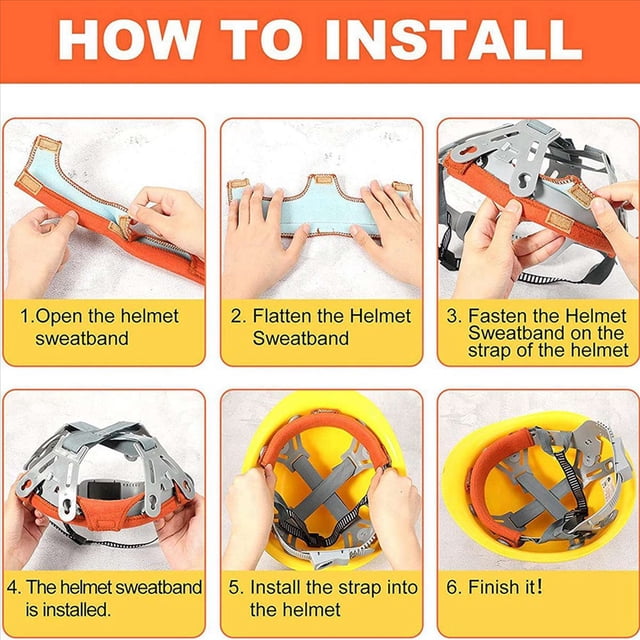 HOW TO INSTALL

1.Open the helmet sweatband

2. Flatten the Helmet Sweatband

3. Fasten the Helmet Sweatband on the strap of the helmet

4. The helmet sweatband is installed.

5. Install the strap into the helmet

6. Finish it!