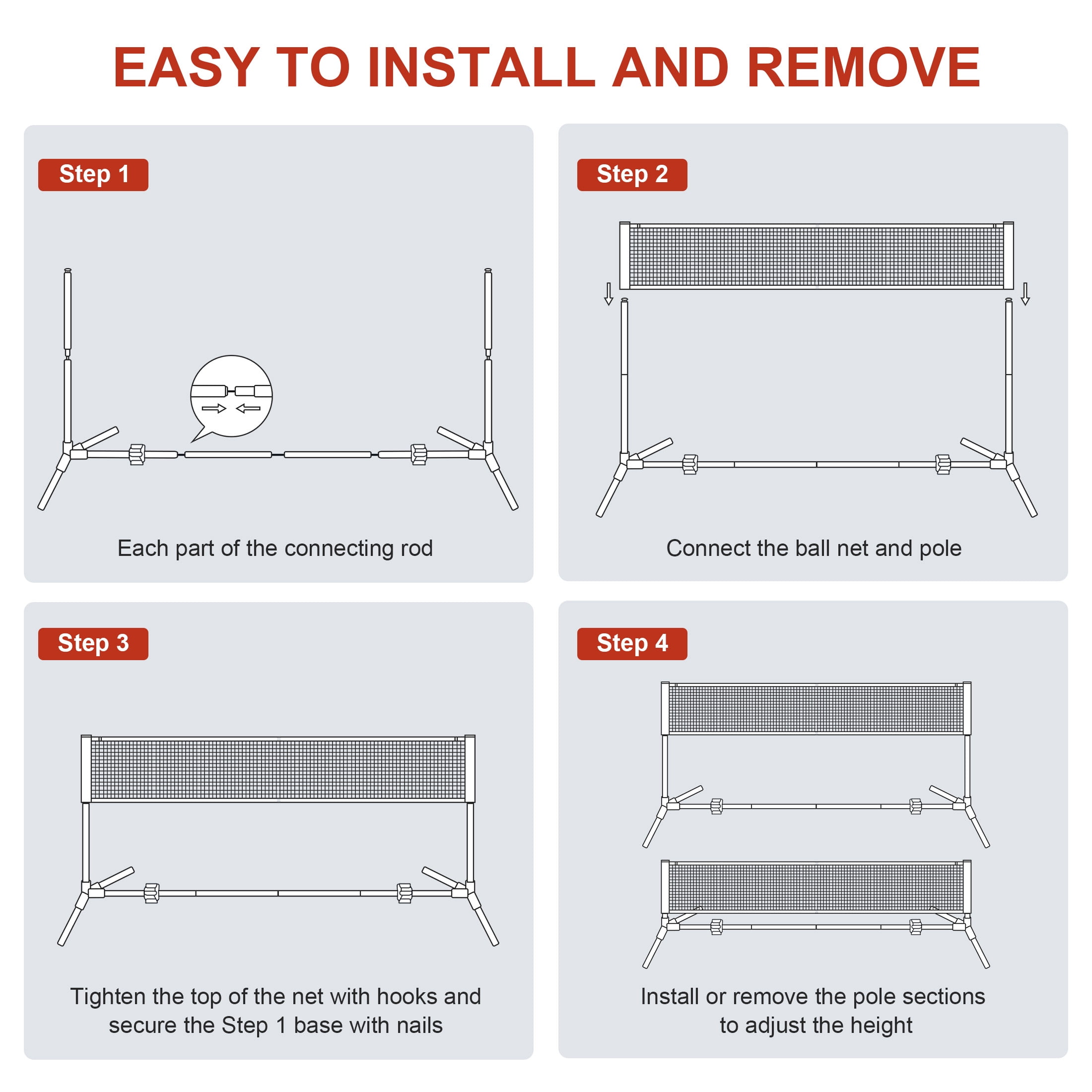 EASY TO INSTALL AND REMOVE

Step 1

Each part of the connecting rod

Step 2

Connect the ball net and pole

Step 3

Tighten the top of the net with hooks and secure the Step 1 base with nails

Step 4

Install or remove the pole sections to adjust the height