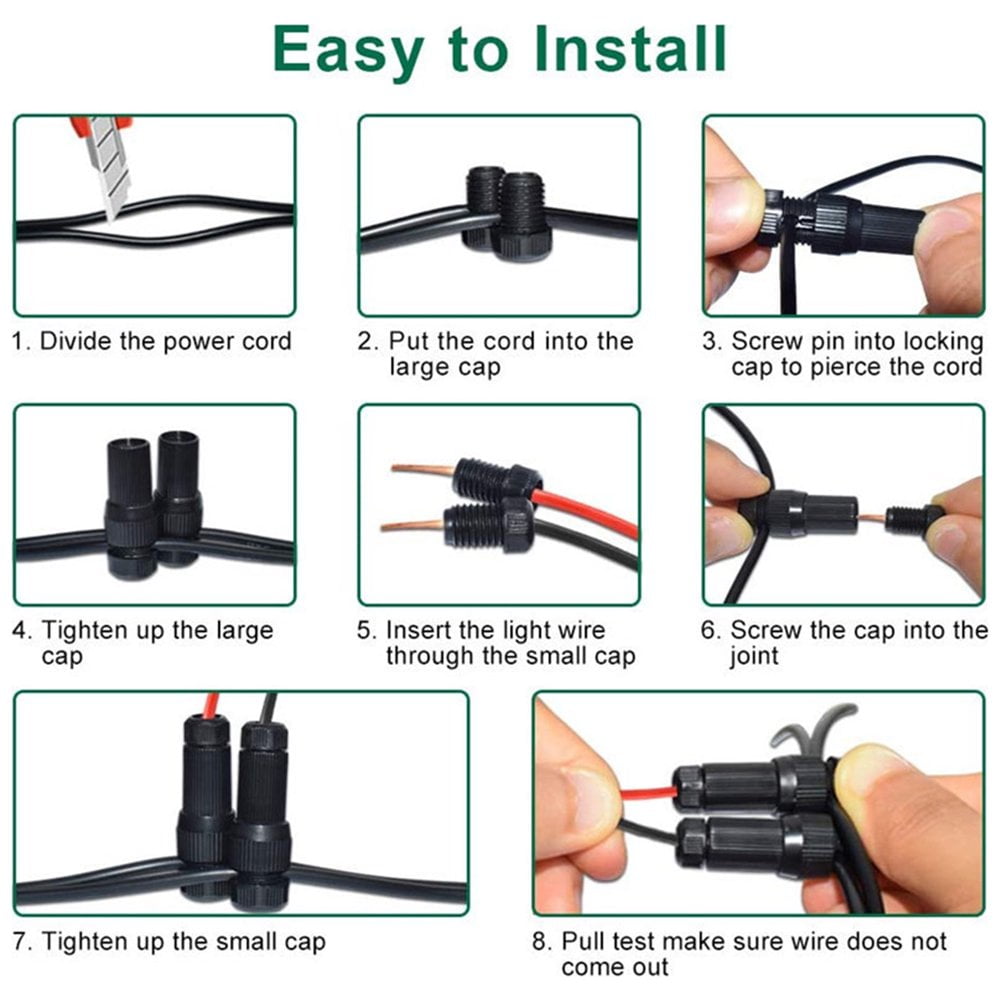 Easy to Install

1. Divide the power cord

2. Put the cord into the large cap

3. Screw pin into locking cap to pierce the cord

4. Tighten up the large cap

5. Insert the light wire through the small cap

6. Screw the cap into the joint

7. Tighten up the small cap

8. Pull test make sure wire does not come out