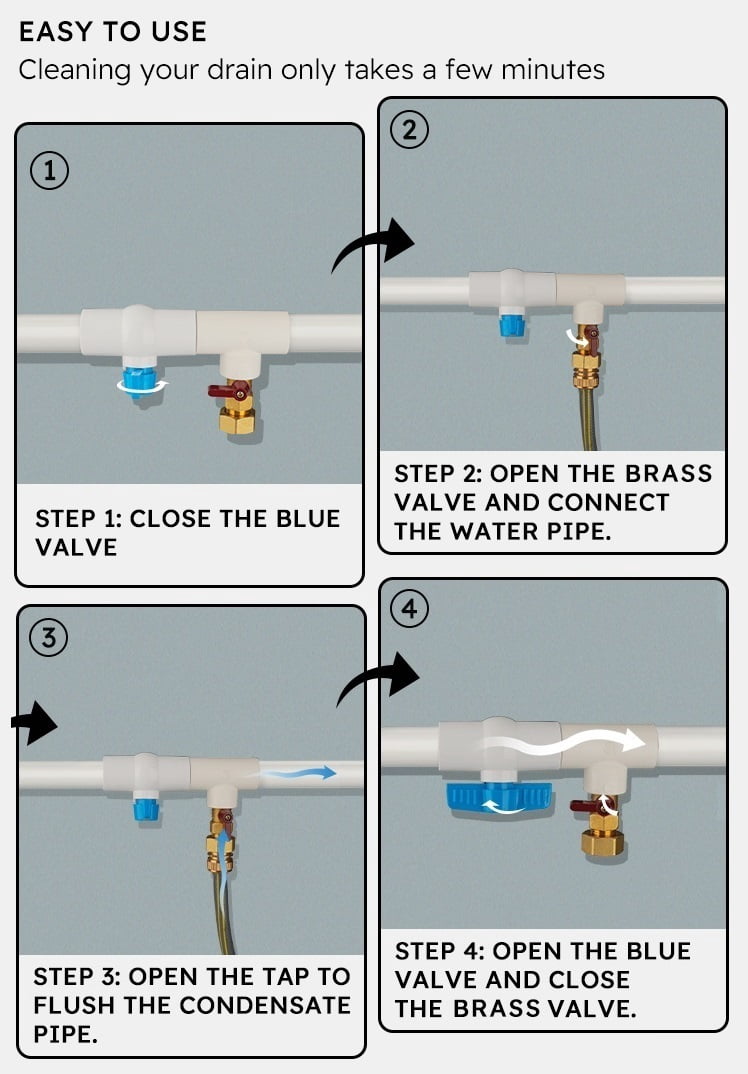 EASY TO USE
Cleaning your drain only takes a few minutes

1

STEP 1: CLOSE THE BLUE VALVE

2

STEP 2: OPEN THE BRASS VALVE AND CONNECT THE WATER PIPE.

3

STEP 3: OPEN THE TAP TO FLUSH THE CONDENSATE PIPE.

4

STEP 4: OPEN THE BLUE VALVE AND CLOSE THE BRASS VALVE.