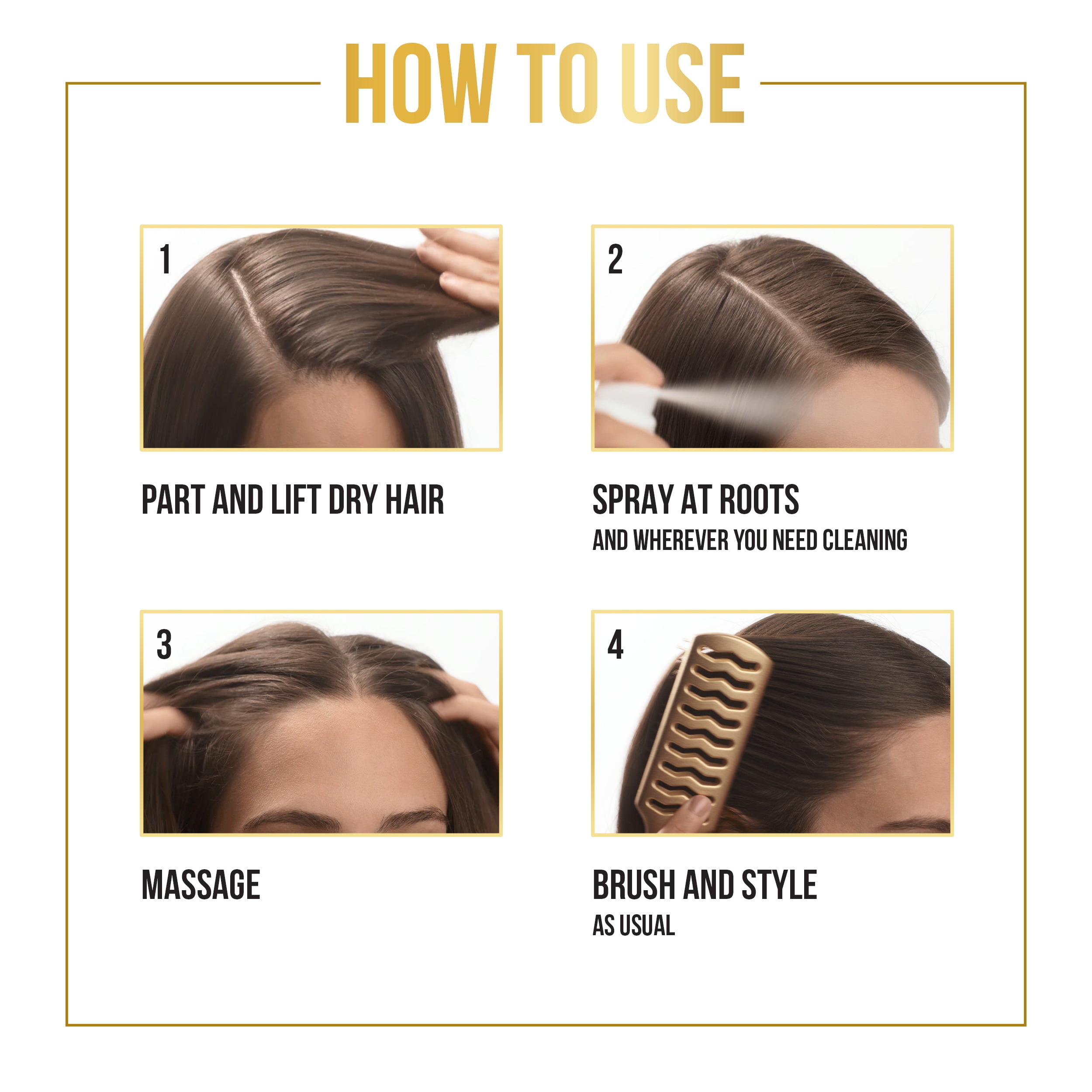 HOW TO USE

1

PART AND LIFT DRY HAIR

2

SPRAY AT ROOTS
AND WHEREVER YOU NEED CLEANING

3

MASSAGE

4

BRUSH AND STYLE
AS USUAL