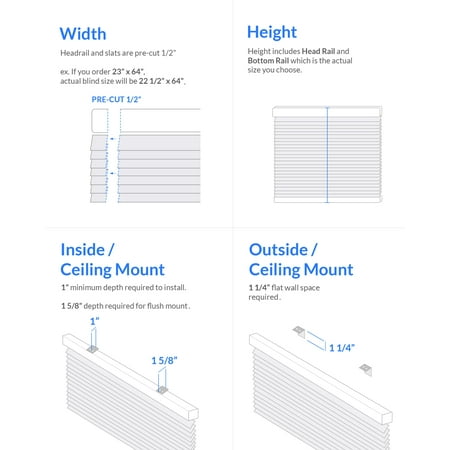 Width

Headrail and slats are pre-cut 1/2"

ex. If you order 23" x 64", actual blind size will be 22 1/2" x 64".

PRE-CUT 1/2"

Height

Height includes Head Rail and Bottom Rail which is the actual size you choose.

Inside / Ceiling Mount

1" minimum depth required to install.

1 5/8" depth required for flush mount.

1"

1 5/8"

Outside / Ceiling Mount

1 1/4" flat wall space required.

1 1/4"