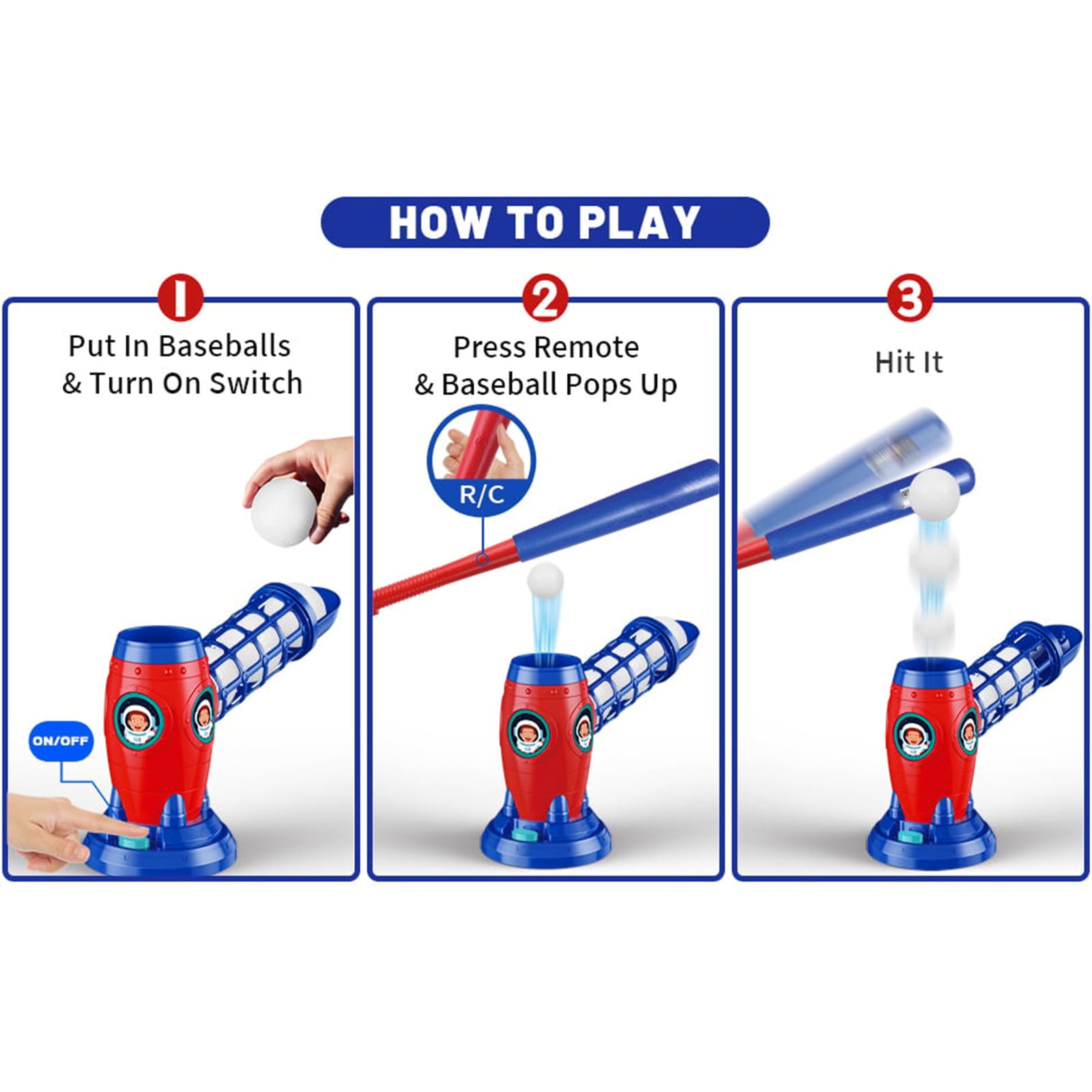 HOW TO PLAY

1
Put In Baseballs & Turn On Switch

ON/OFF

2
Press Remote & Baseball Pops Up

R/C

3
Hit It