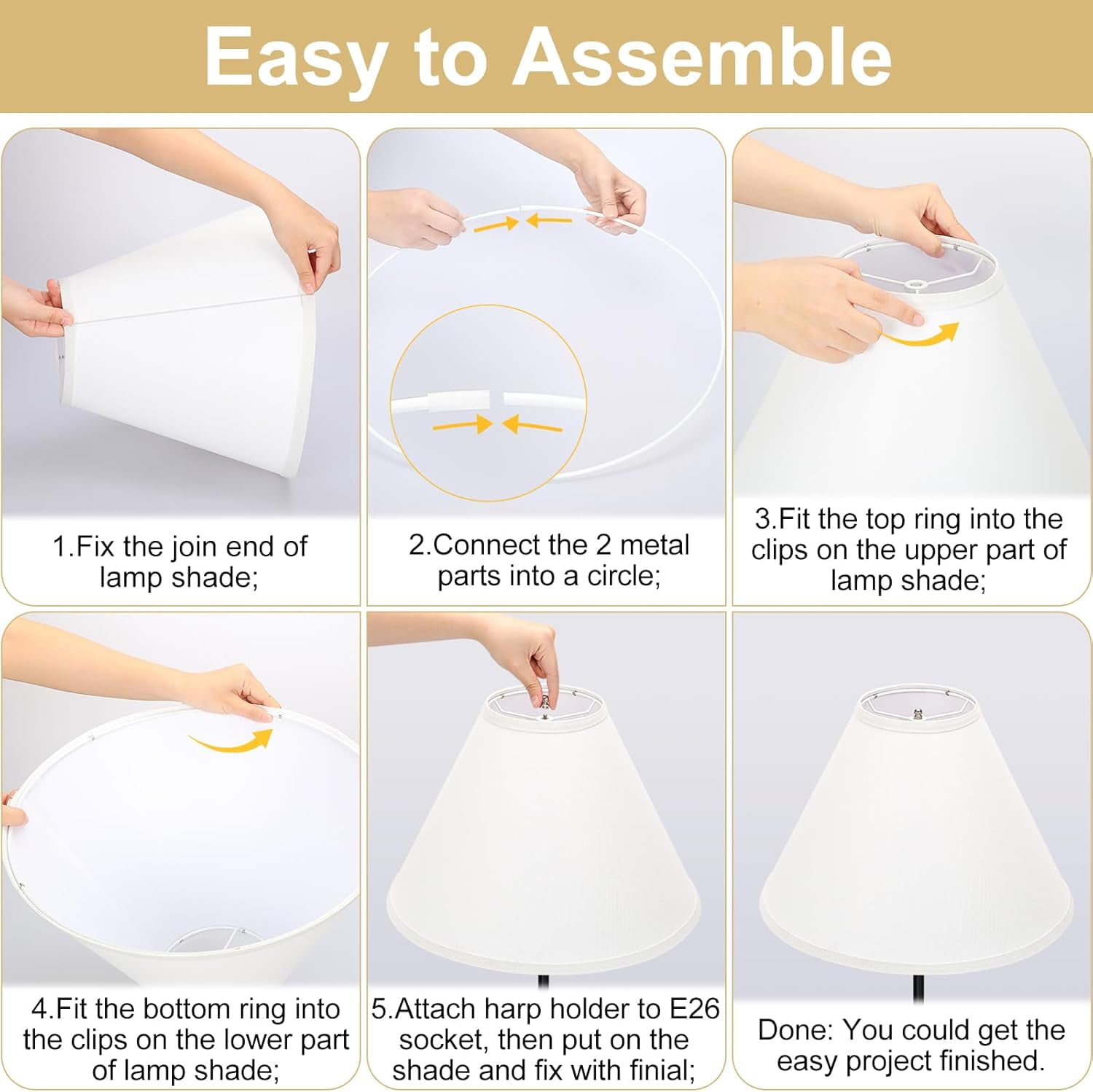 Easy to Assemble

1.Fix the join end of lamp shade;

2.Connect the 2 metal parts into a circle;

3.Fit the top ring into the clips on the upper part of lamp shade;

4.Fit the bottom ring into the clips on the lower part of lamp shade;

5.Attach harp holder to E26 socket, then put on the shade and fix with finial;

Done: You could get the easy project finished.