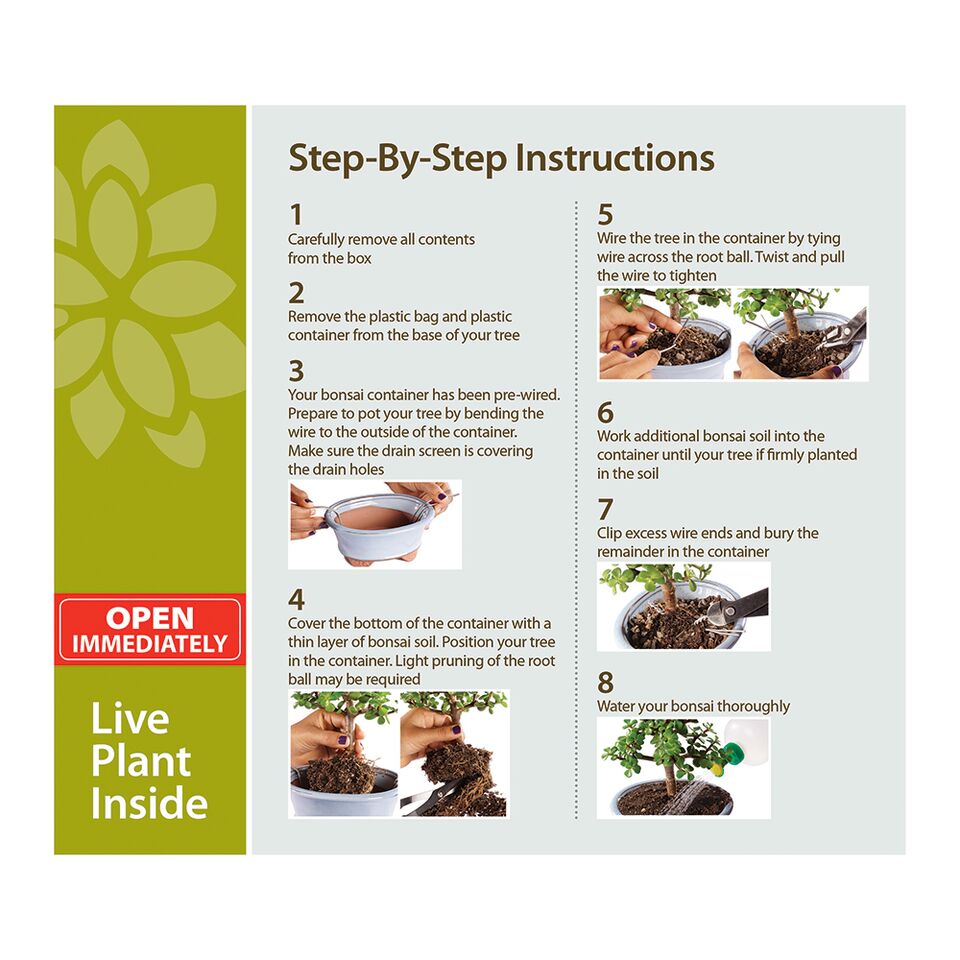 OPEN IMMEDIATELY

Live Plant Inside

Step-By-Step Instructions

1
Carefully remove all contents from the box

2
Remove the plastic bag and plastic container from the base of your tree

3
Your bonsai container has been pre-wired. Prepare to pot your tree by bending the wire to the outside of the container. Make sure the drain screen is covering the drain holes

4
Cover the bottom of the container with a thin layer of bonsai soil. Position your tree in the container. Light pruning of the root ball may be required

5
Wire the tree in the container by tying wire across the root ball. Twist and pull the wire to tighten

6
Work additional bonsai soil into the container until your tree if firmly planted in the soil

7
Clip excess wire ends and bury the remainder in the container

8
Water your bonsai thoroughly