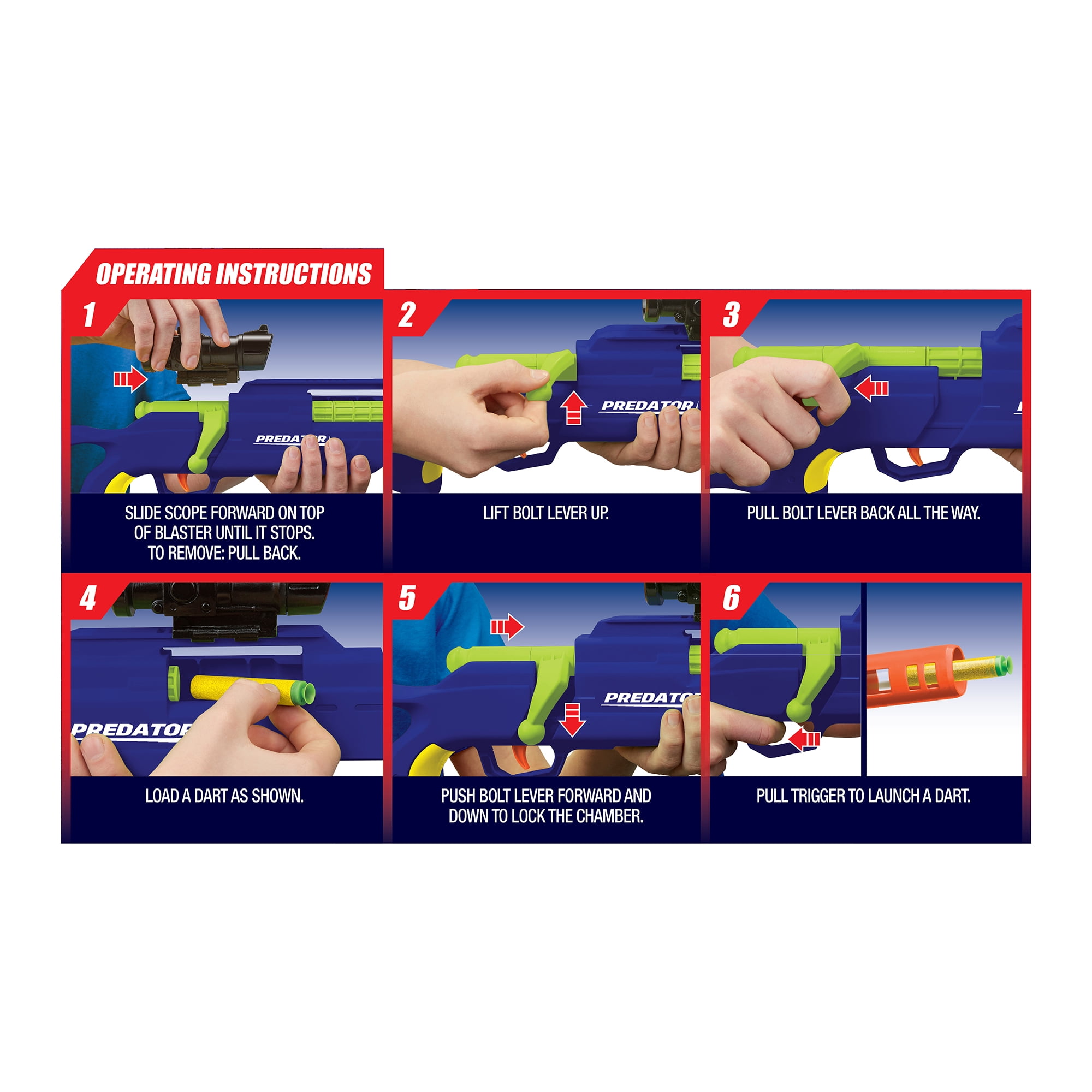 OPERATING INSTRUCTIONS

1

PREDATOR

SLIDE SCOPE FORWARD ON TOP OF BLASTER UNTIL IT STOPS. TO REMOVE: PULL BACK.

2

PREDATOR

LIFT BOLT LEVER UP.

3

PULL BOLT LEVER BACK ALL THE WAY.

4

PREDATOR

LOAD A DART AS SHOWN.

5

PREDATOR

PUSH BOLT LEVER FORWARD AND DOWN TO LOCK THE CHAMBER.

6

PULL TRIGGER TO LAUNCH A DART.