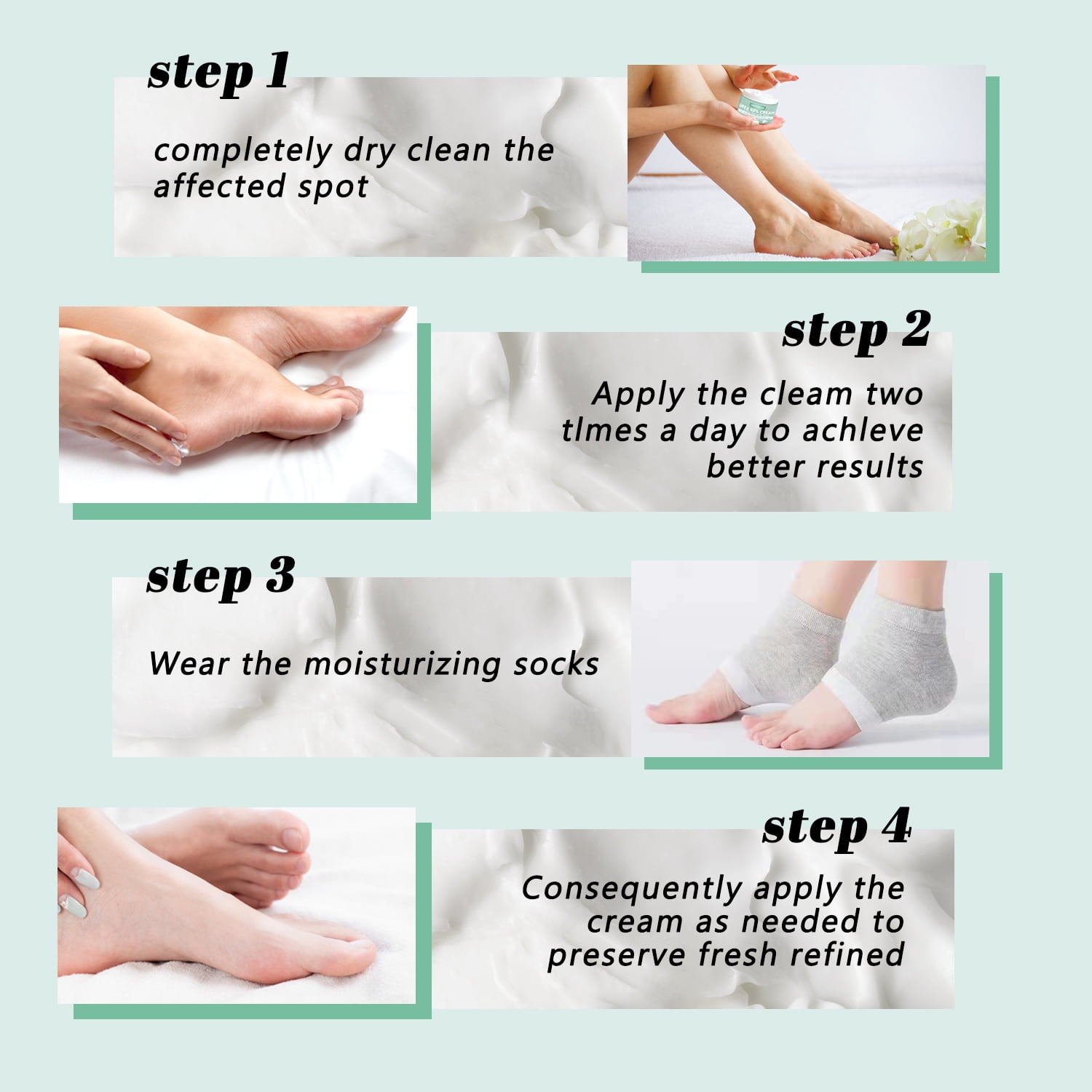 step 1

completely dry clean the affected spot

step 2

Apply the cleam two tlmes a day to achleve better results

step 3

Wear the moisturizing socks

step 4

Consequently apply the cream as needed to preserve fresh refined