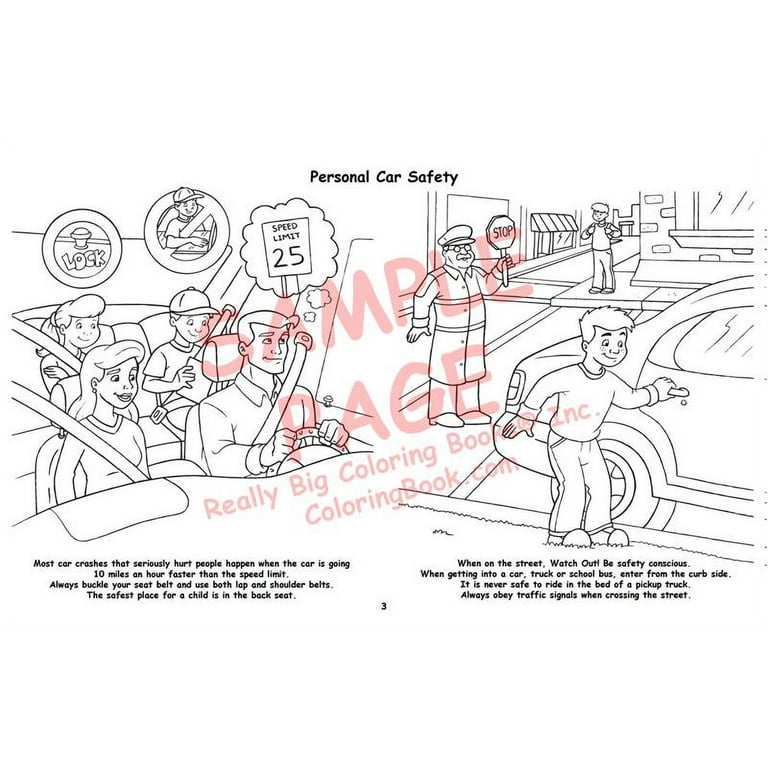 Personal Car Safety

LOCK

SPEED LIMIT 25

STOP

SAMPLE PAGE

Really Big Coloring Books® Inc.
ColoringBook.com

Most car crashes that seriously hurt people happen when the car is going 10 miles an hour faster than the speed limit.
Always buckle your seat belt and use both lap and shoulder belts.
The safest place for a child is in the back seat.

When on the street, Watch Out! Be safety conscious.
When getting into a car, truck or school bus, enter from the curb side.
It is never safe to ride in the bed of a pickup truck.
Always obey traffic signals when crossing the street.

3