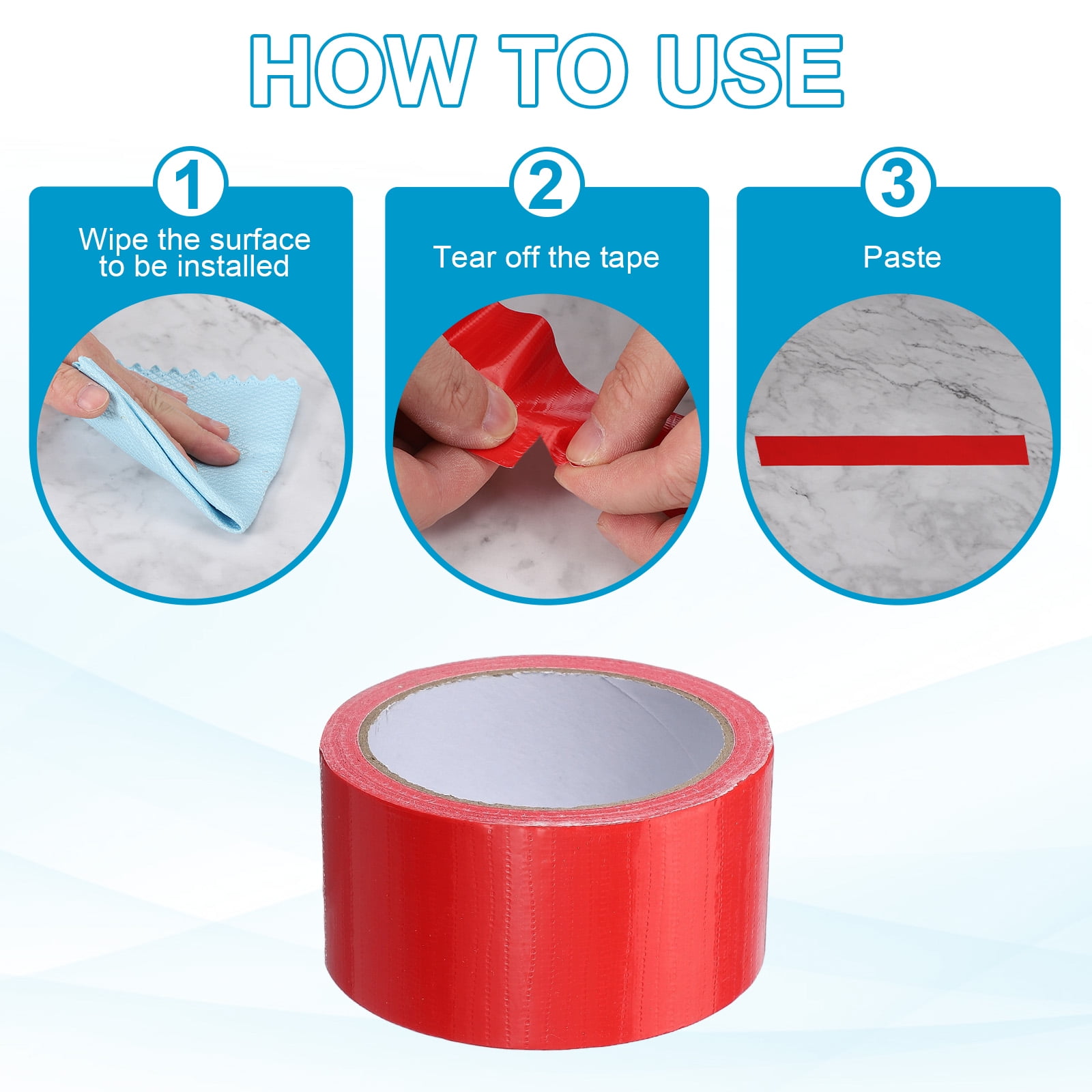 HOW TO USE

1
Wipe the surface to be installed

2
Tear off the tape

3
Paste