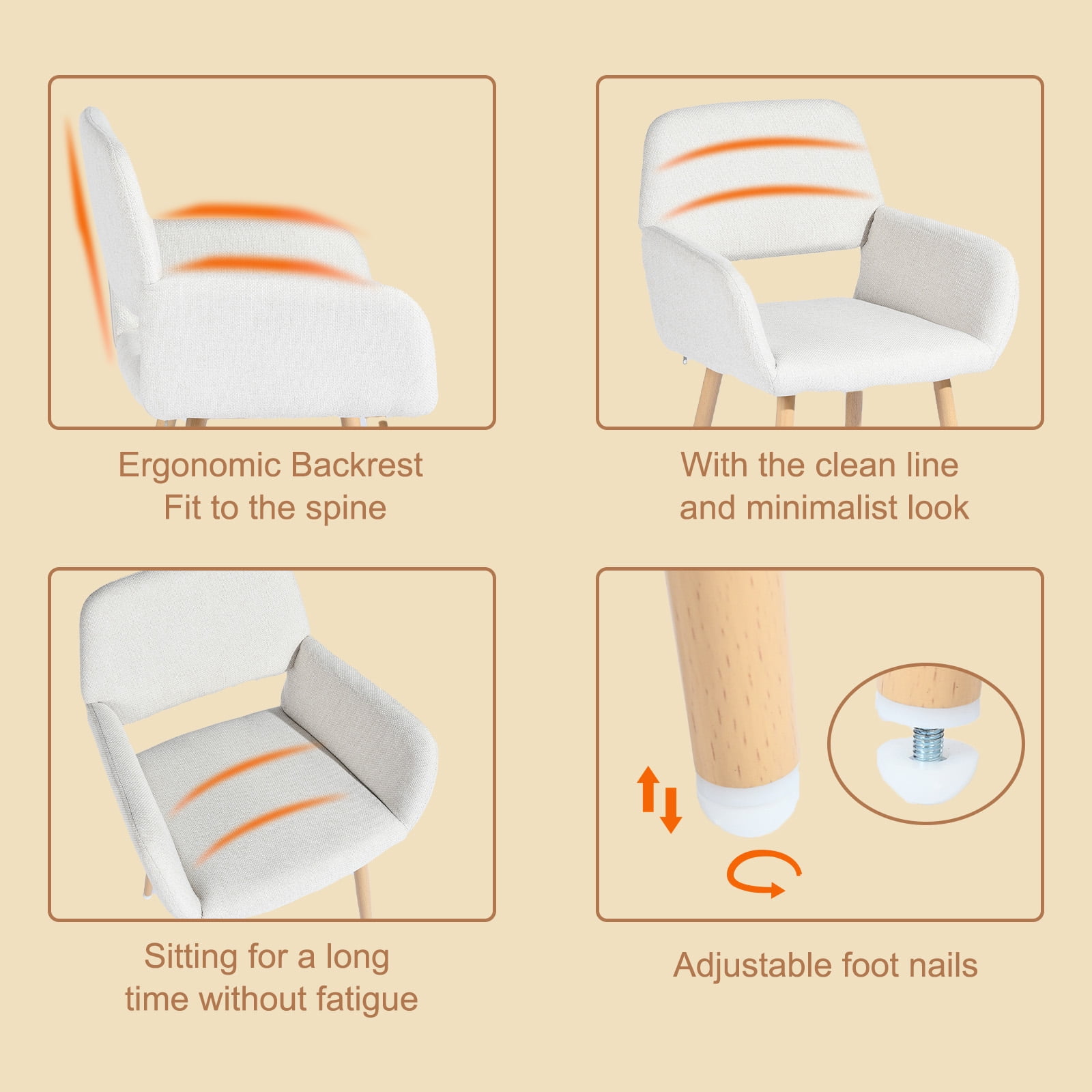 Ergonomic Backrest
Fit to the spine

With the clean line
and minimalist look

Sitting for a long
time without fatigue

Adjustable foot nails