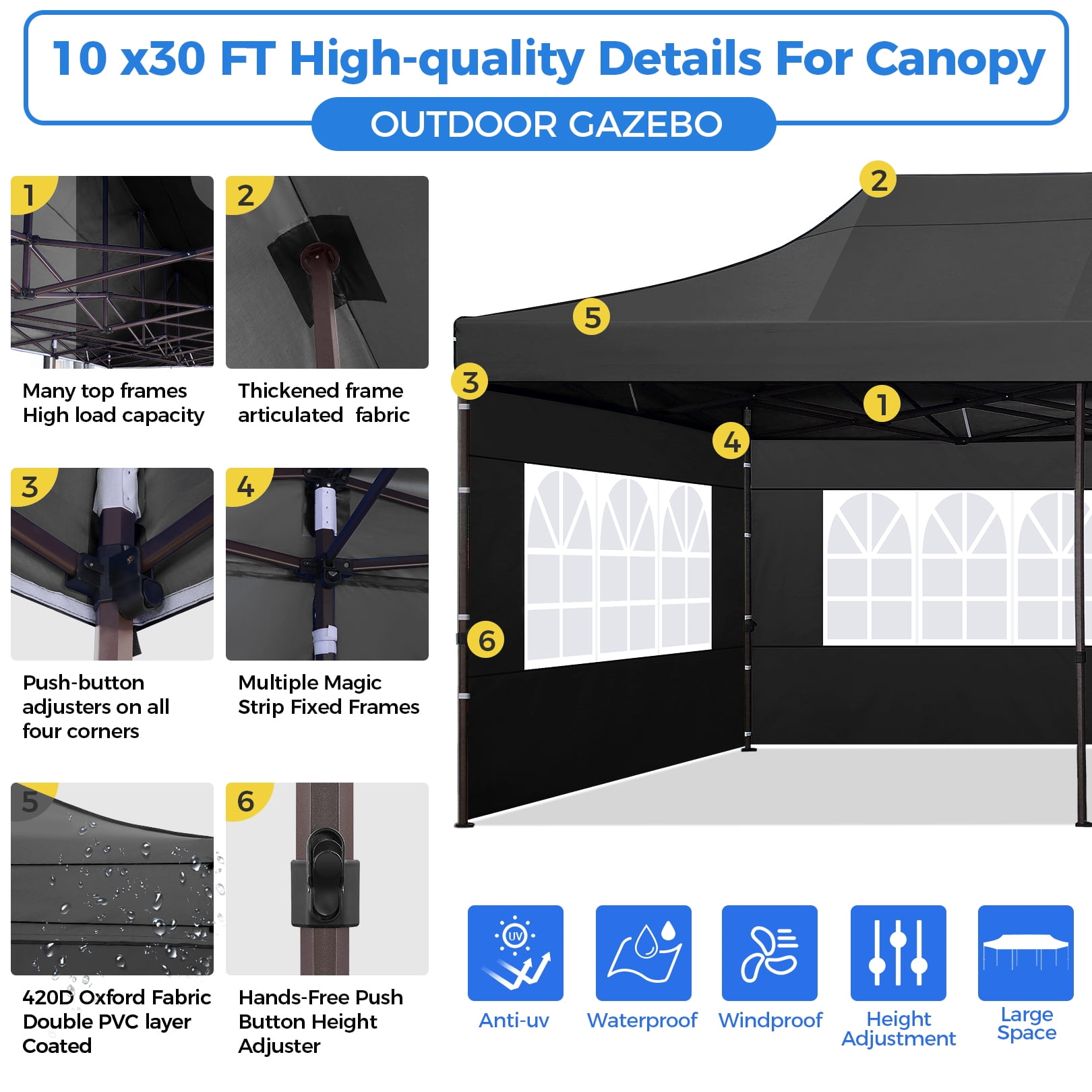 10 x30 FT High-quality Details For Canopy

OUTDOOR GAZEBO

1

Many top frames High load capacity

2

Thickened frame articulated fabric

3

Push-button adjusters on all four corners

4

Multiple Magic Strip Fixed Frames

5

420D Oxford Fabric Double PVC layer Coated

6

Hands-Free Push Button Height Adjuster

2

5

3

1

4

6

UV

Anti-uv

Waterproof

Windproof

Height Adjustment

Large Space