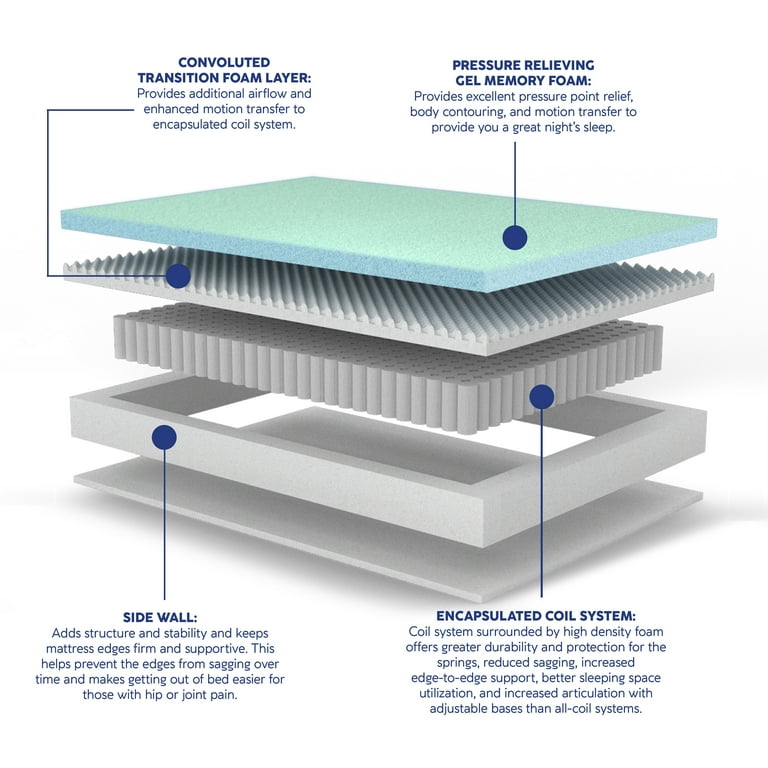 CONVOLUTED TRANSITION FOAM LAYER:
Provides additional airflow and enhanced motion transfer to encapsulated coil system.

PRESSURE RELIEVING GEL MEMORY FOAM:
Provides excellent pressure point relief, body contouring, and motion transfer to provide you a great night's sleep.

SIDE WALL:
Adds structure and stability and keeps mattress edges firm and supportive. This helps prevent the edges from sagging over time and makes getting out of bed easier for those with hip or joint pain.

ENCAPSULATED COIL SYSTEM:
Coil system surrounded by high density foam offers greater durability and protection for the springs, reduced sagging, increased edge-to-edge support, better sleeping space utilization, and increased articulation with adjustable bases than all-coil systems.