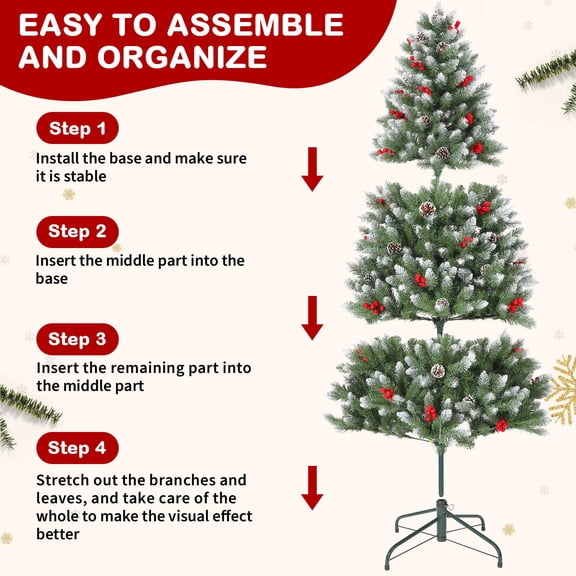 EASY TO ASSEMBLE AND ORGANIZE

Step 1

Install the base and make sure it is stable

Step 2

Insert the middle part into the base

Step 3

Insert the remaining part into the middle part

Step 4

Stretch out the branches and leaves, and take care of the whole to make the visual effect better