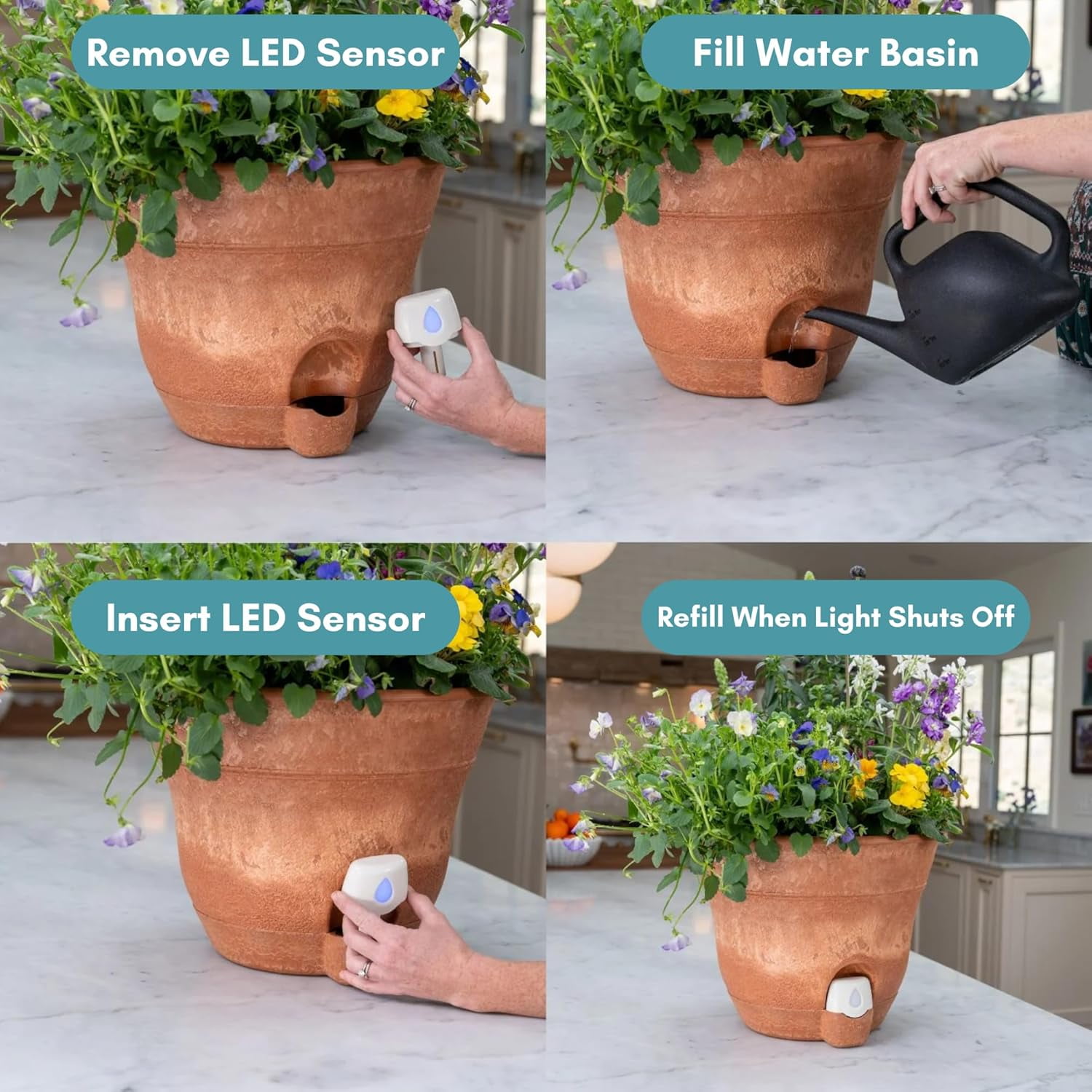 Remove LED Sensor

Fill Water Basin

Insert LED Sensor

Refill When Light Shuts Off