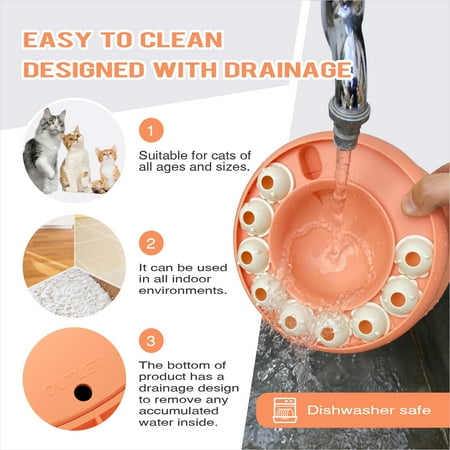 EASY TO CLEAN
DESIGNED WITH DRAINAGE

1

Suitable for cats of all ages and sizes.

2

It can be used in all indoor environments.

3

The bottom of product has a drainage design to remove any accumulated water inside.

OUTLET

Dishwasher safe