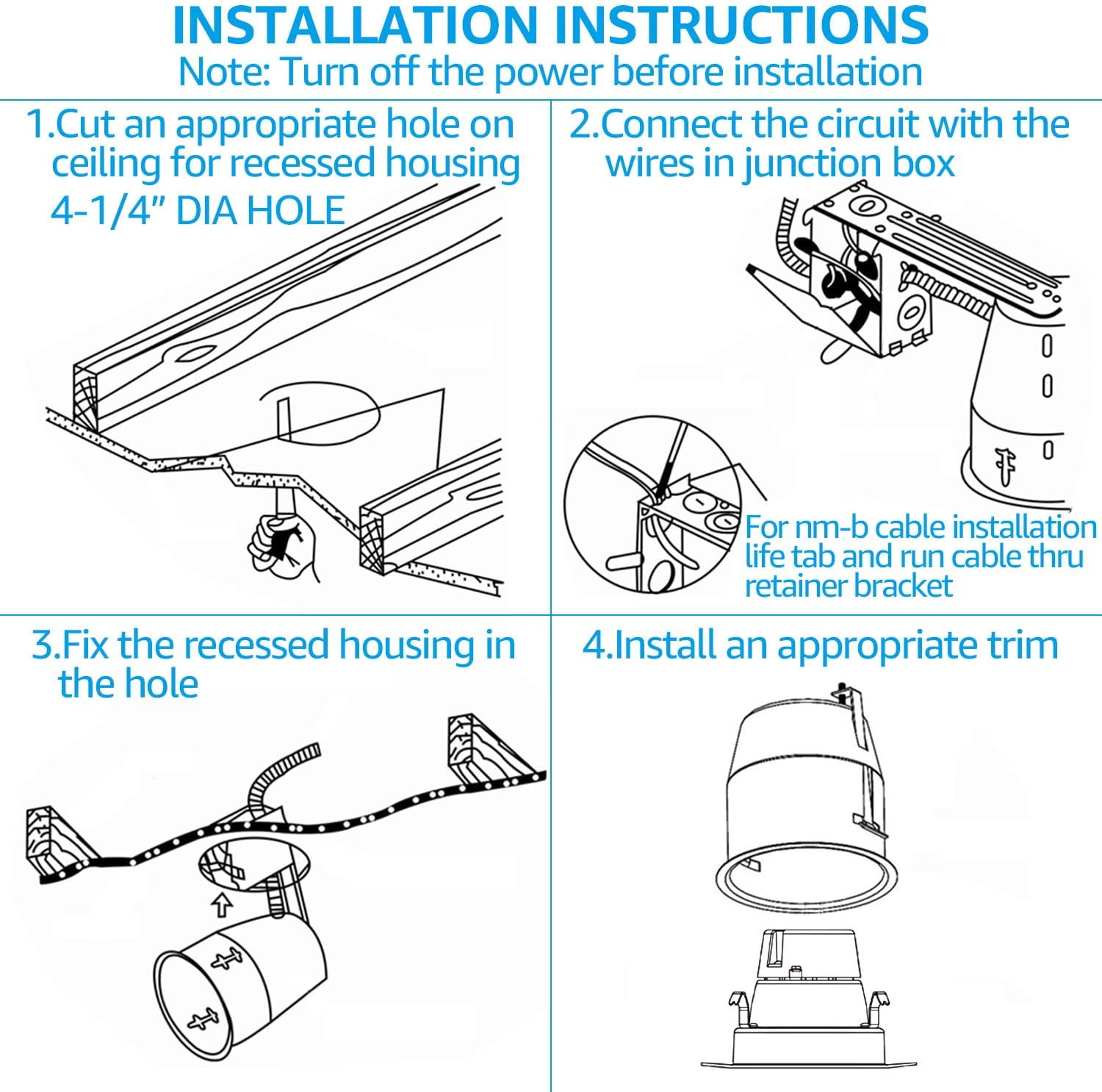 INSTALLATION INSTRUCTIONS
Note: Turn off the power before installation

1.Cut an appropriate hole on ceiling for recessed housing
4-1/4" DIA HOLE

2.Connect the circuit with the wires in junction box

For nm-b cable installation life tab and run cable thru retainer bracket

3.Fix the recessed housing in the hole

4.Install an appropriate trim