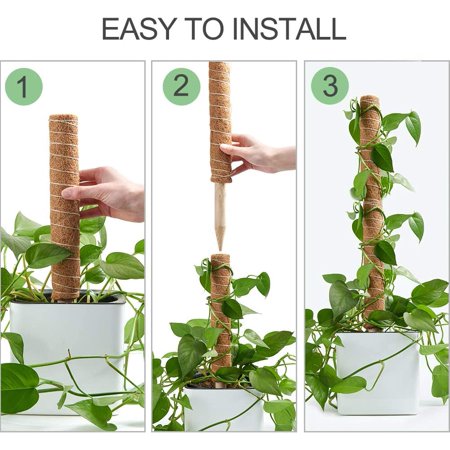 EASY TO INSTALL

1

2

3