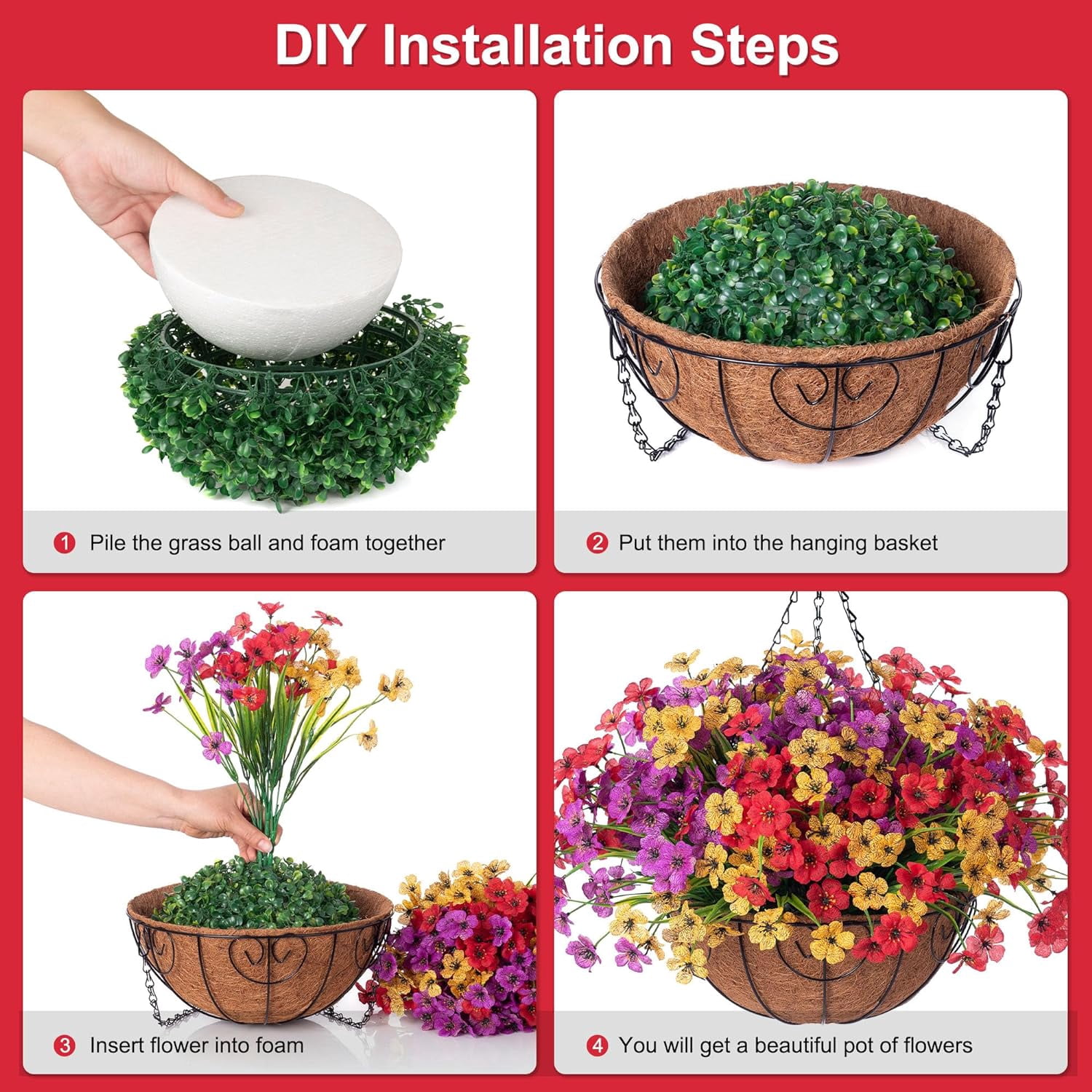 DIY Installation Steps

1 Pile the grass ball and foam together

2 Put them into the hanging basket

3 Insert flower into foam

4 You will get a beautiful pot of flowers