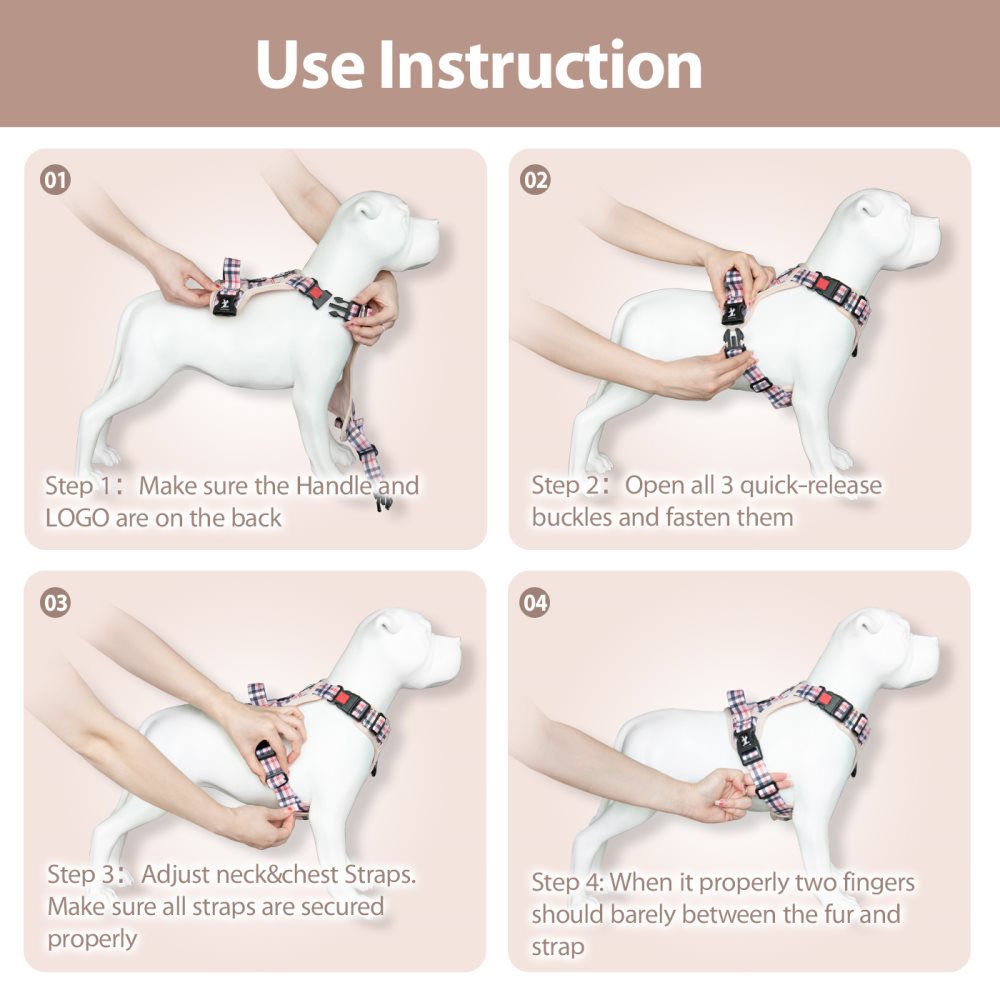 Use Instruction

01

Step 1： Make sure the Handle and LOGO are on the back

02

Step 2： Open all 3 quick-release buckles and fasten them

03

Step 3： Adjust neck&chest Straps. Make sure all straps are secured properly

04

Step 4: When it properly two fingers should barely between the fur and strap