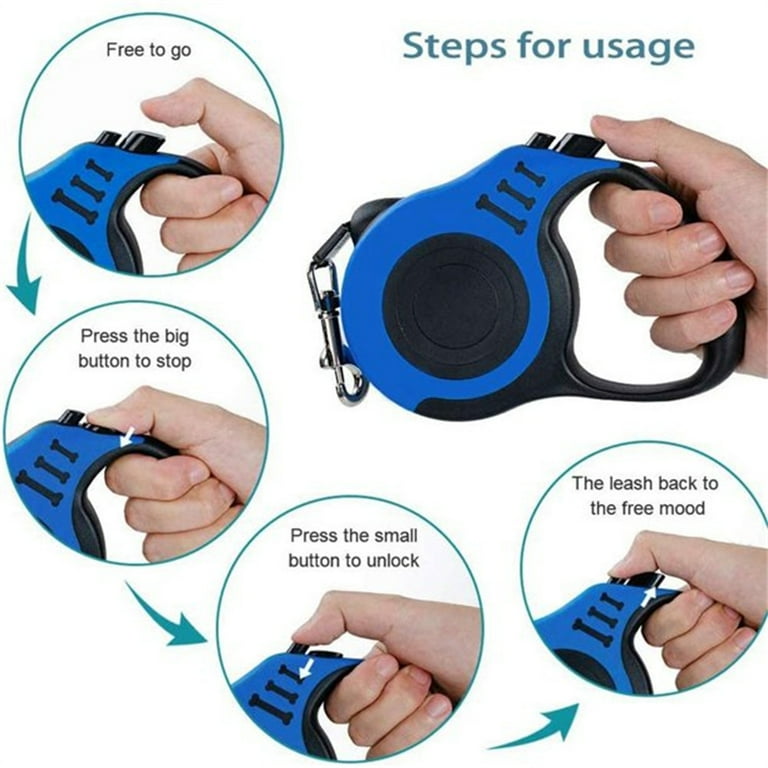 Steps for usage

Free to go

Press the big button to stop

Press the small button to unlock

The leash back to the free mood