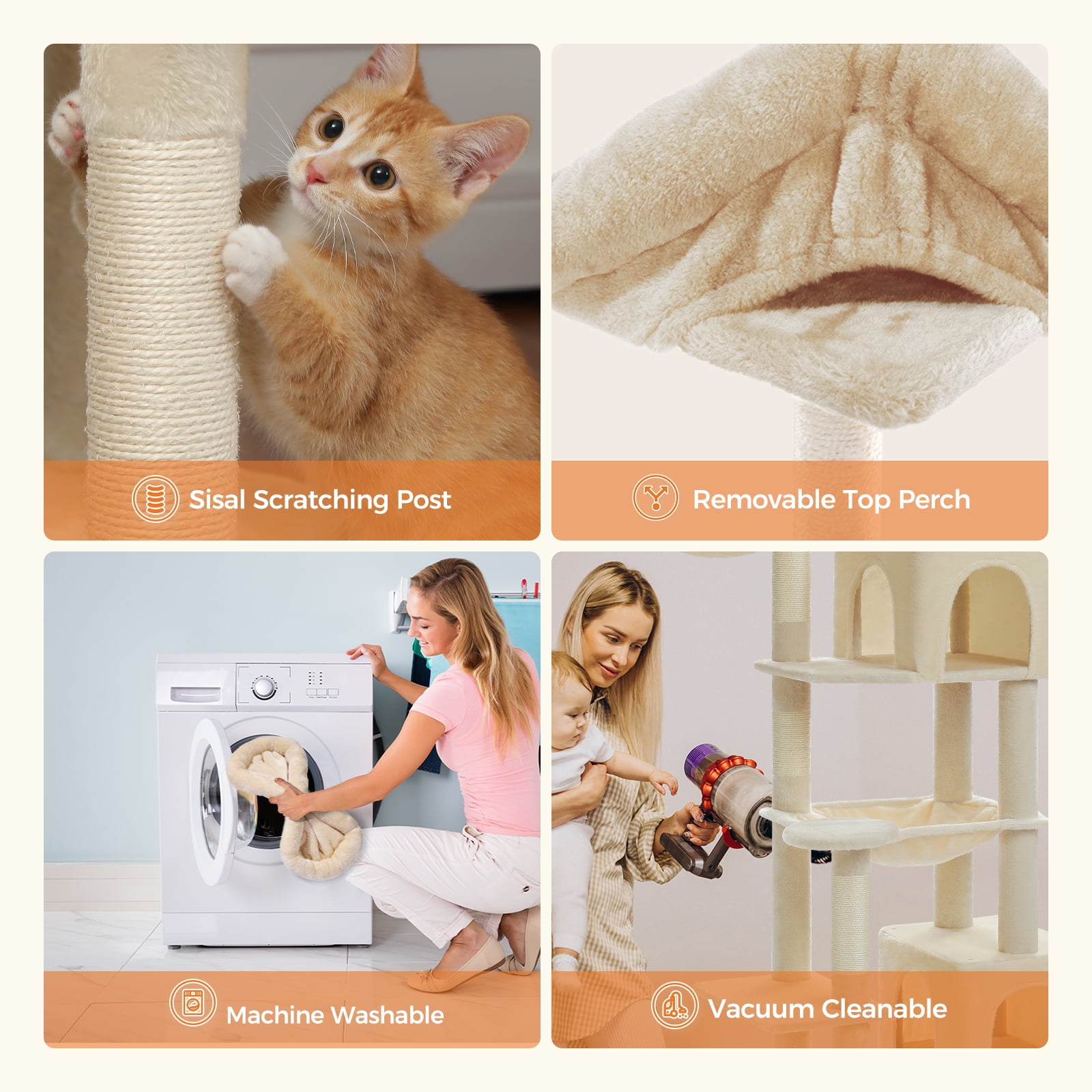 Sisal Scratching Post

Removable Top Perch

Machine Washable

Vacuum Cleanable