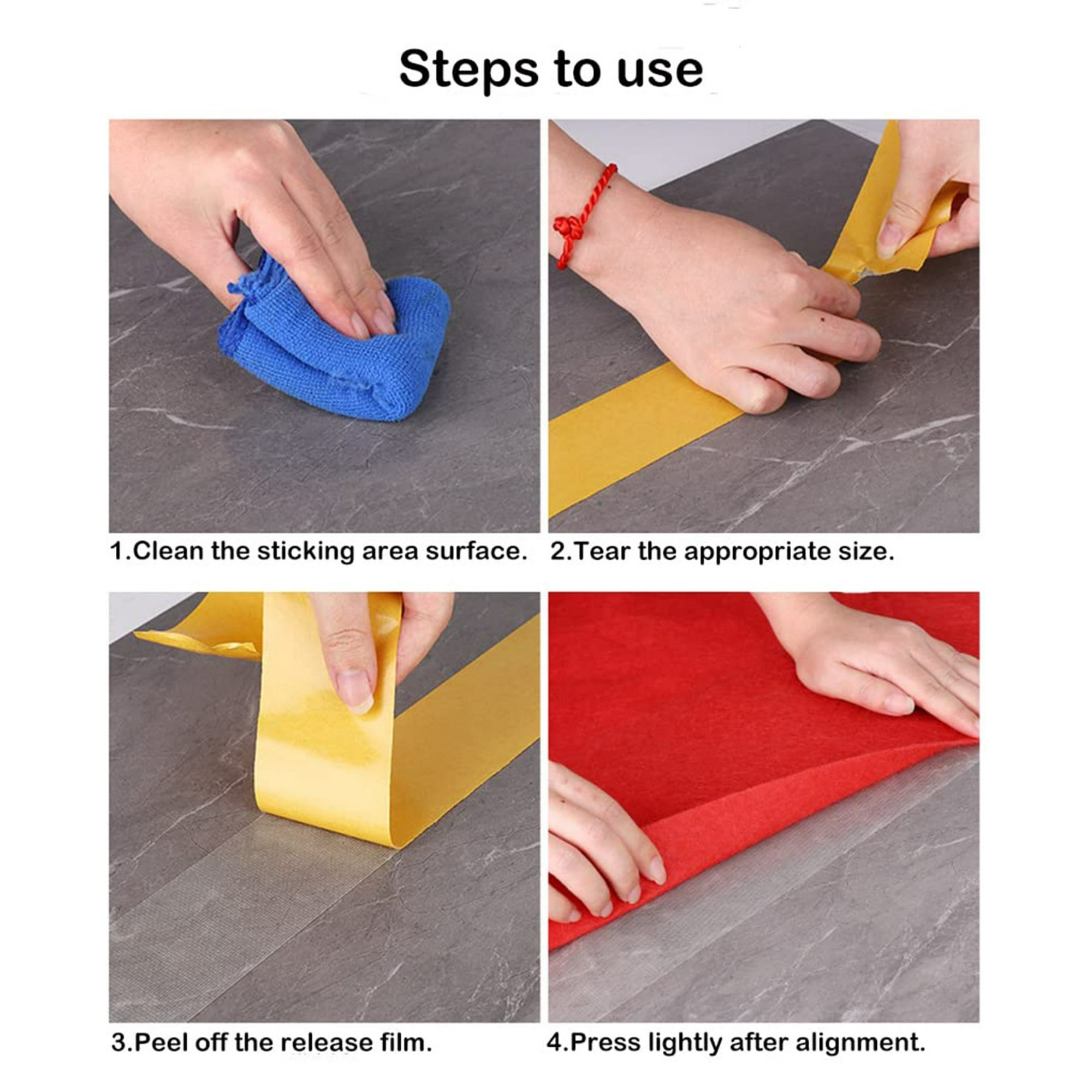 Steps to use

1.Clean the sticking area surface.

2.Tear the appropriate size.

3.Peel off the release film.

4.Press lightly after alignment.