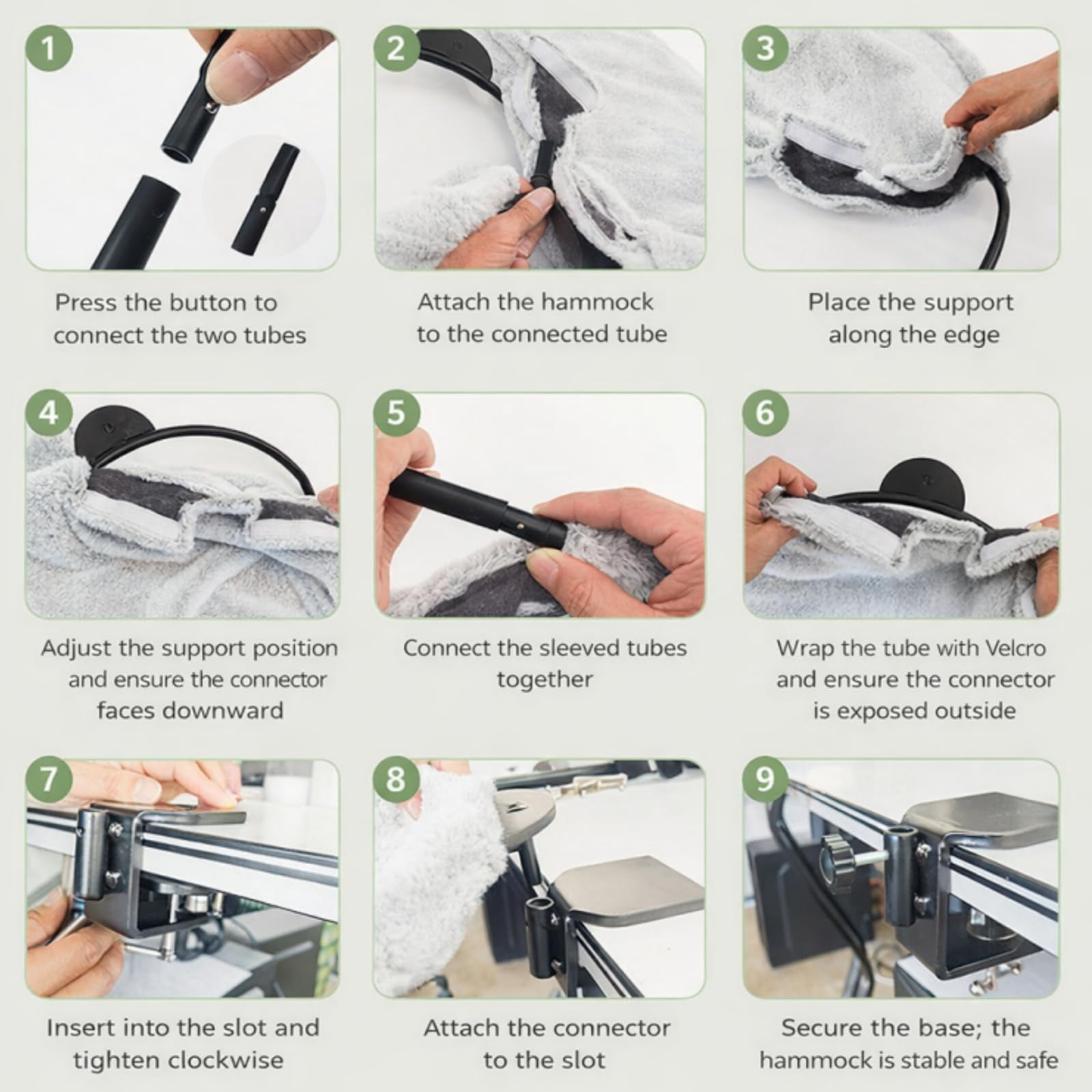 1

Press the button to connect the two tubes

2

Attach the hammock to the connected tube

3

Place the support along the edge

4

Adjust the support position and ensure the connector faces downward

5

Connect the sleeved tubes together

6

Wrap the tube with Velcro and ensure the connector is exposed outside

7

Insert into the slot and tighten clockwise

8

Attach the connector to the slot

9

Secure the base; the hammock is stable and safe