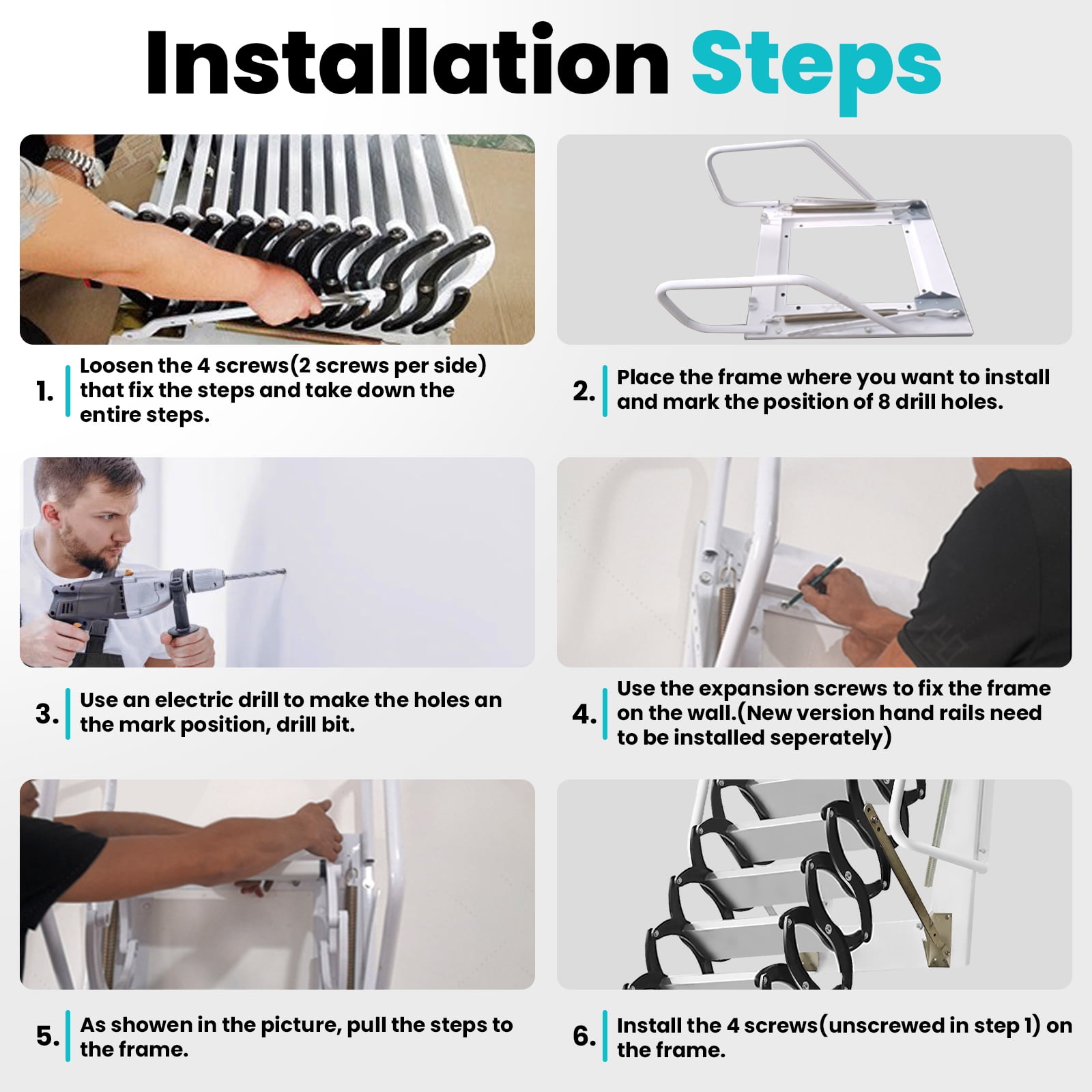 Installation Steps

1. Loosen the 4 screws(2 screws per side) that fix the steps and take down the entire steps.

2. Place the frame where you want to install and mark the position of 8 drill holes.

3. Use an electric drill to make the holes an the mark position, drill bit.

4. Use the expansion screws to fix the frame on the wall.(New version hand rails need to be installed seperately)

5. As showen in the picture, pull the steps to the frame.

6. Install the 4 screws(unscrewed in step 1) on the frame.