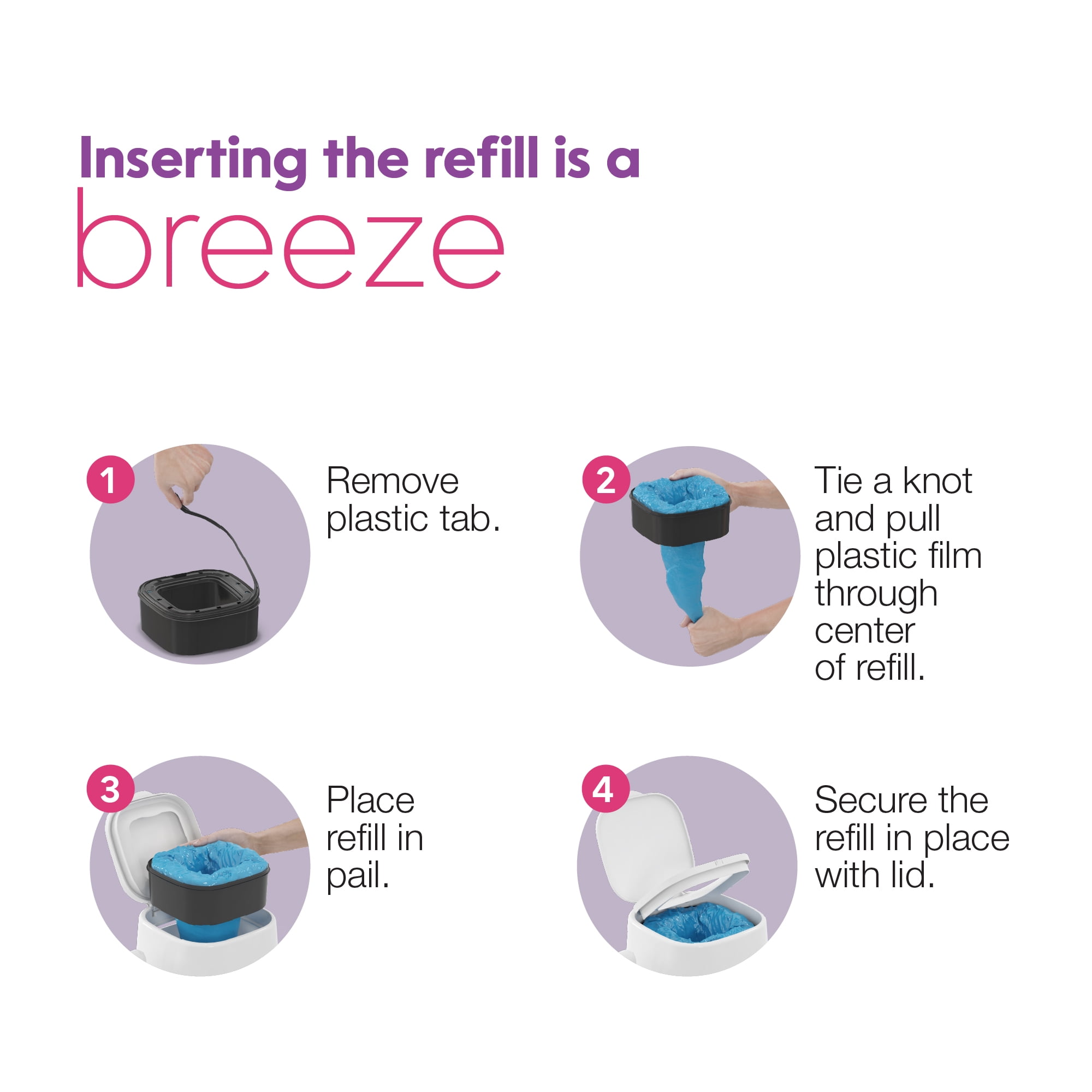 Inserting the refill is a
breeze

1

Remove plastic tab.

2

Tie a knot and pull plastic film through center of refill.

3

Place refill in pail.

4

Secure the refill in place with lid.