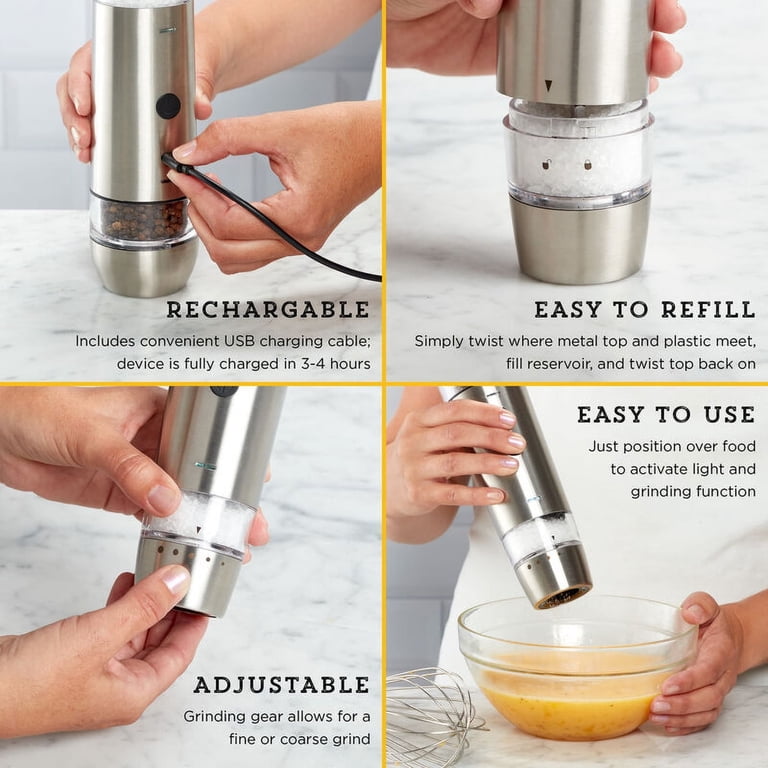 RECHARGABLE
Includes convenient USB charging cable; device is fully charged in 3-4 hours

EASY TO REFILL
Simply twist where metal top and plastic meet, fill reservoir, and twist top back on

ADJUSTABLE
Grinding gear allows for a fine or coarse grind

EASY TO USE
Just position over food to activate light and grinding function