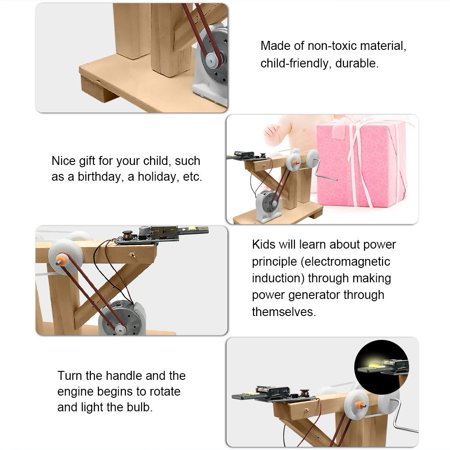 Made of non-toxic material, child-friendly, durable.

Nice gift for your child, such as a birthday, a holiday, etc.

Kids will learn about power principle (electromagnetic induction) through making power generator through themselves.

Turn the handle and the engine begins to rotate and light the bulb.