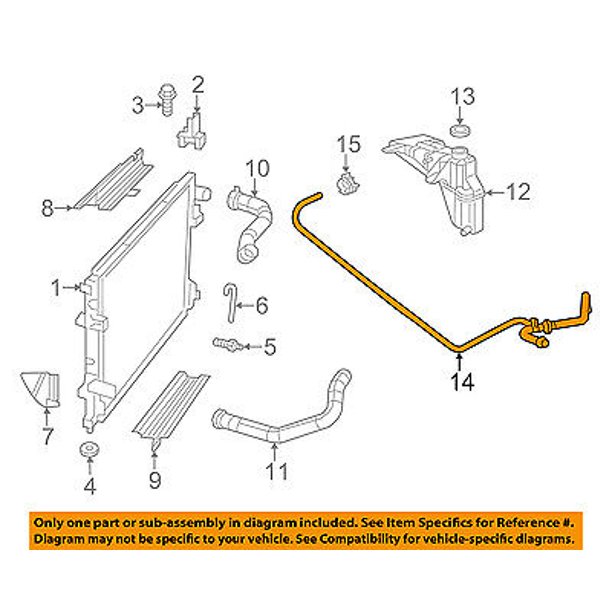 3
2
13
15
10
12
8
1
6
5
14
7
4
9
11

Only one part or sub-assembly in diagram included. See Item Specifics for Reference #.
Diagram may not be specific to your vehicle. See Compatibility for vehicle-specific diagrams.