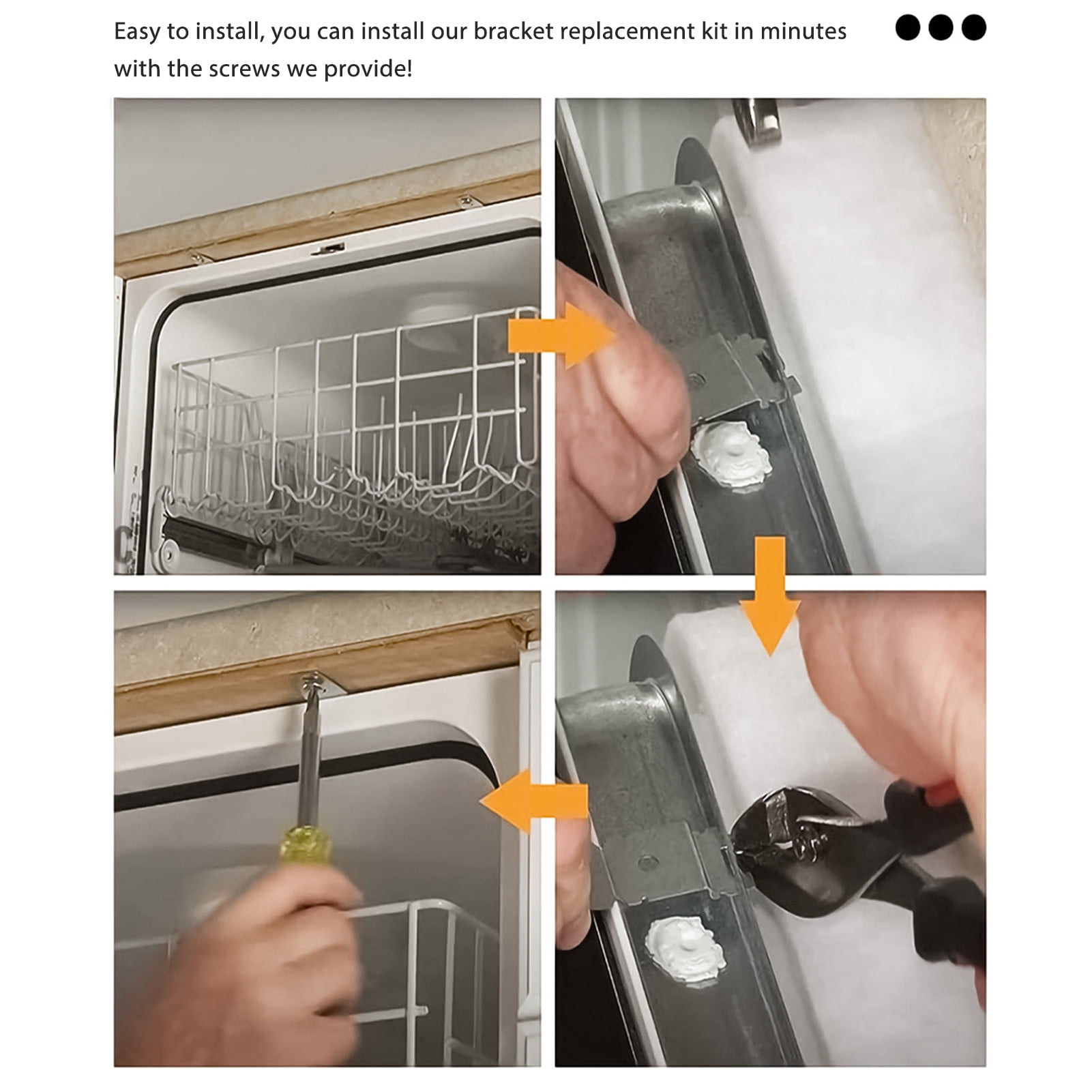 Easy to install, you can install our bracket replacement kit in minutes with the screws we provide!