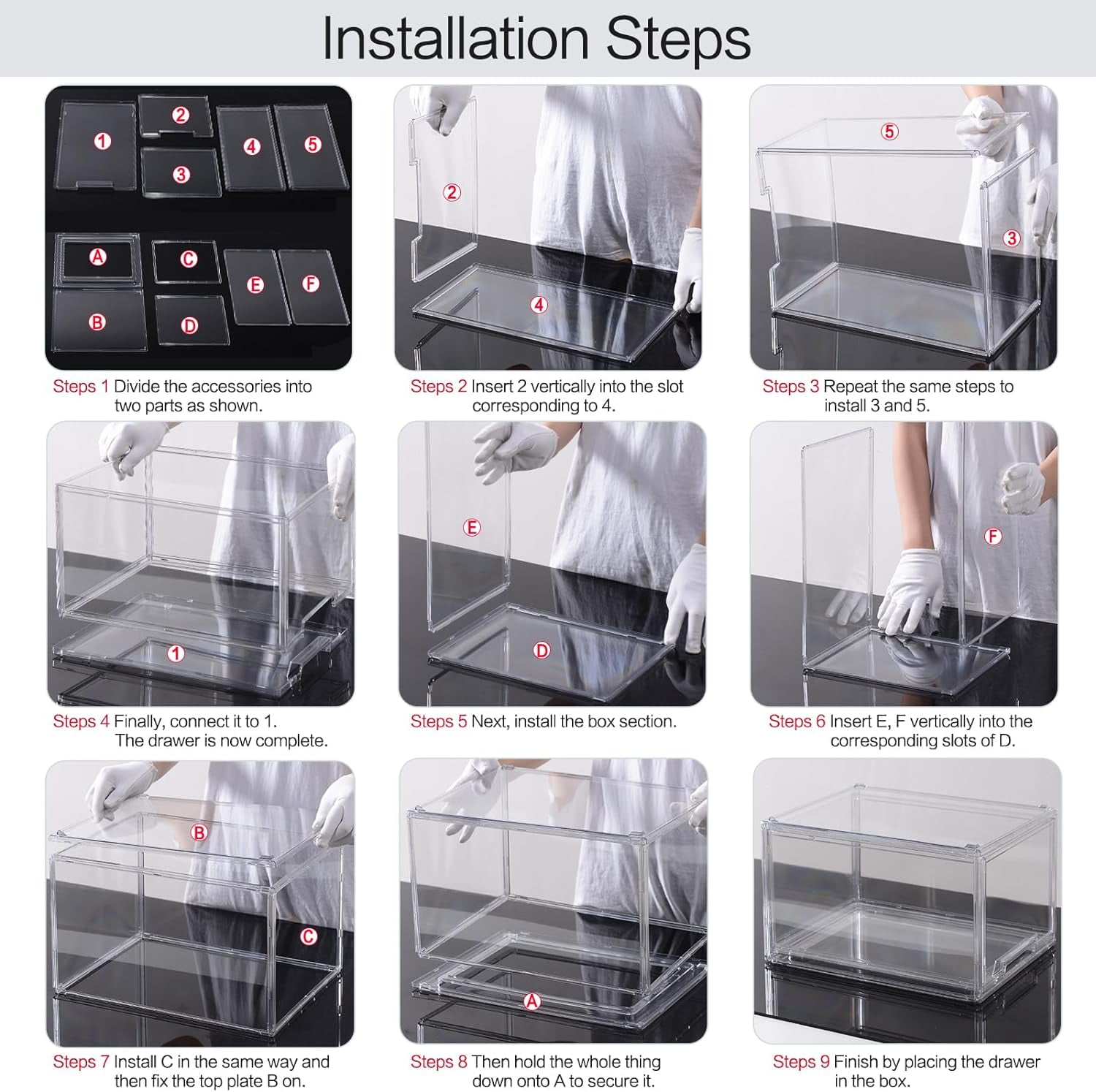 Installation Steps

1 2 3 4 5

A B C D E F

Steps 1 Divide the accessories into two parts as shown.

2 4

Steps 2 Insert 2 vertically into the slot corresponding to 4.

5 3

Steps 3 Repeat the same steps to install 3 and 5.

1

Steps 4 Finally, connect it to 1. The drawer is now complete.

E D

Steps 5 Next, install the box section.

F

Steps 6 Insert E, F vertically into the corresponding slots of D.

B C

Steps 7 Install C in the same way and then fix the top plate B on.

A

Steps 8 Then hold the whole thing down onto A to secure it.

Steps 9 Finish by placing the drawer in the box.