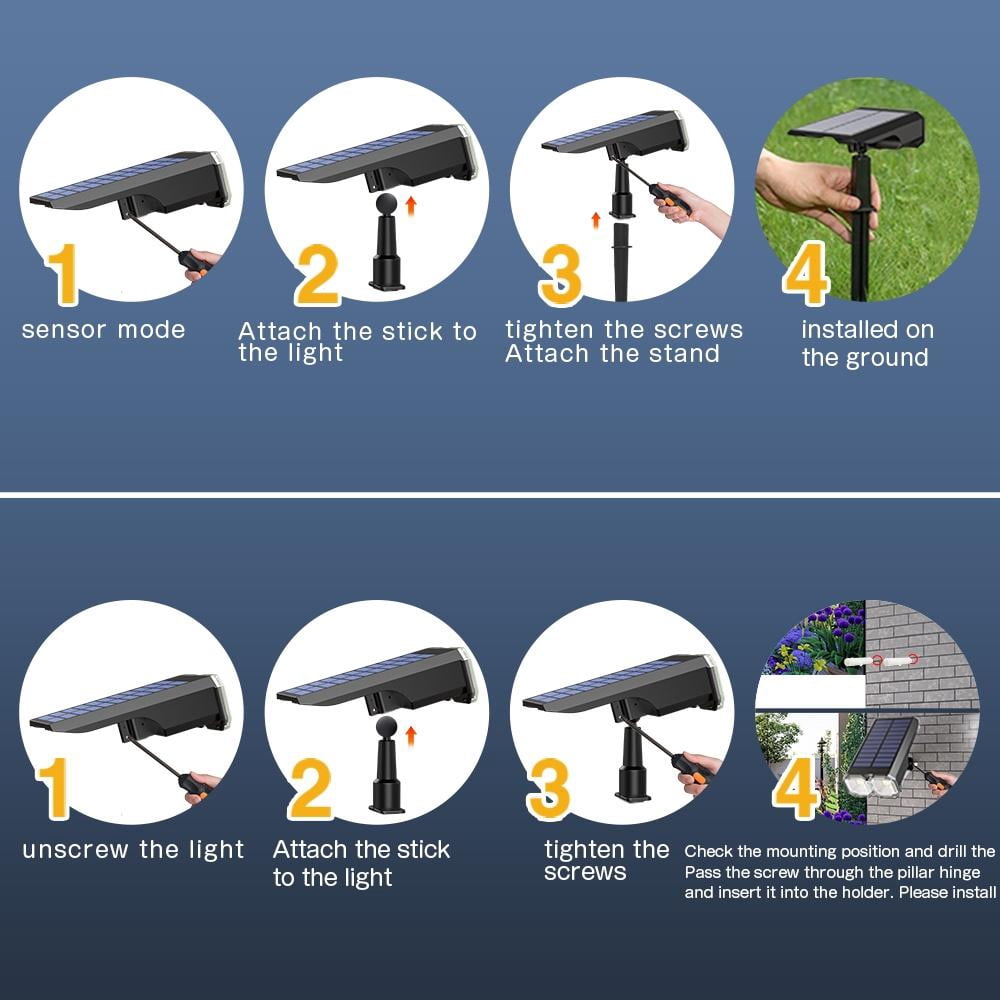 1
sensor mode

2
Attach the stick to the light

3
tighten the screws
Attach the stand

4
installed on the ground

1
unscrew the light

2
Attach the stick to the light

3
tighten the screws

4
Check the mounting position and drill the
Pass the screw through the pillar hinge
and insert it into the holder. Please install