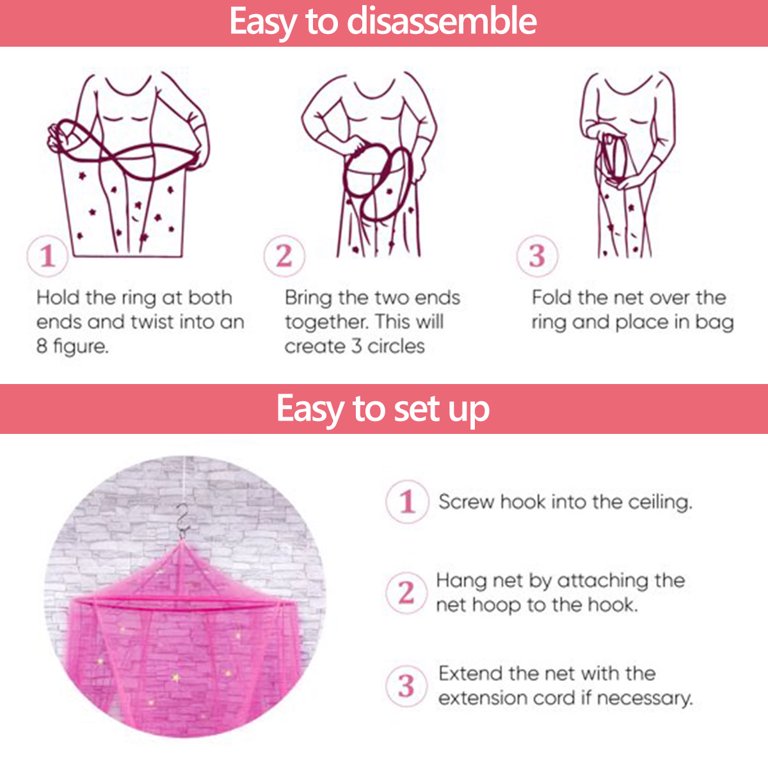 Easy to disassemble

1
Hold the ring at both ends and twist into an 8 figure.

2
Bring the two ends together. This will create 3 circles

3
Fold the net over the ring and place in bag

Easy to set up

1 Screw hook into the ceiling.

2 Hang net by attaching the net hoop to the hook.

3 Extend the net with the extension cord if necessary.