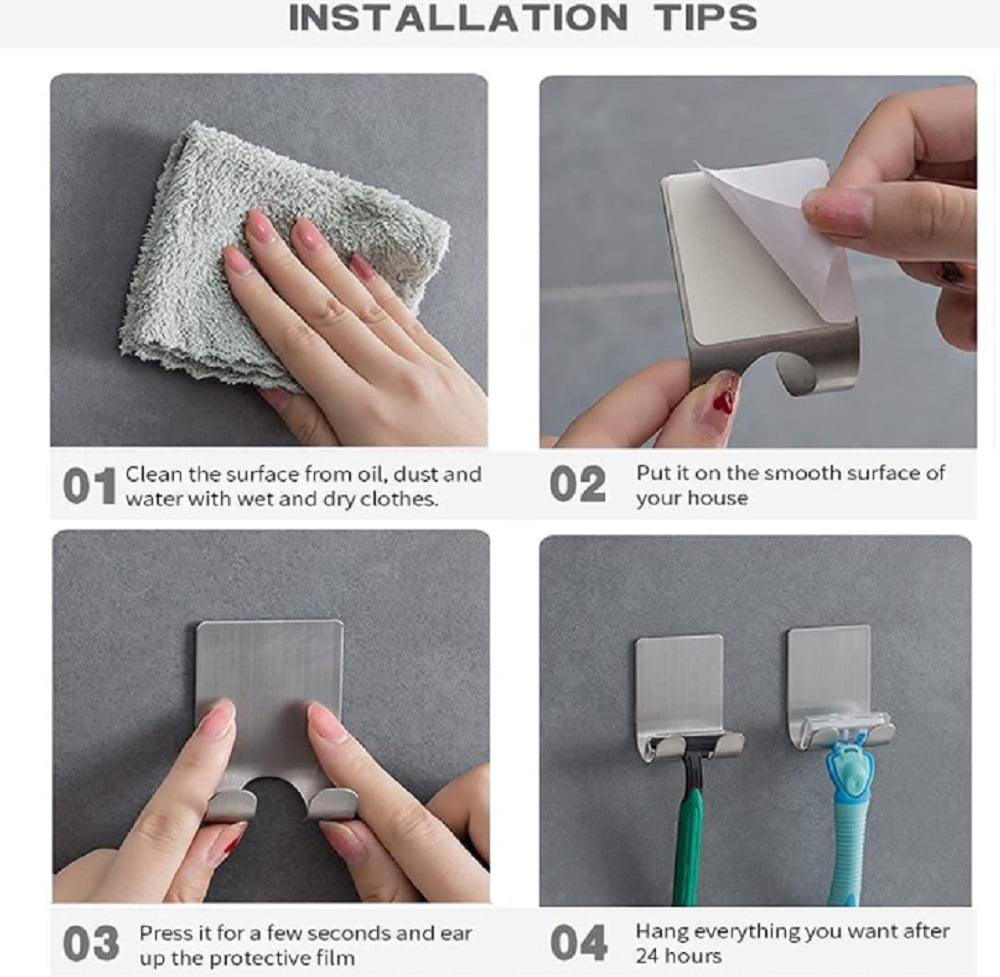 INSTALLATION TIPS

01 Clean the surface from oil, dust and water with wet and dry clothes.

02 Put it on the smooth surface of your house

03 Press it for a few seconds and ear up the protective film

04 Hang everything you want after 24 hours