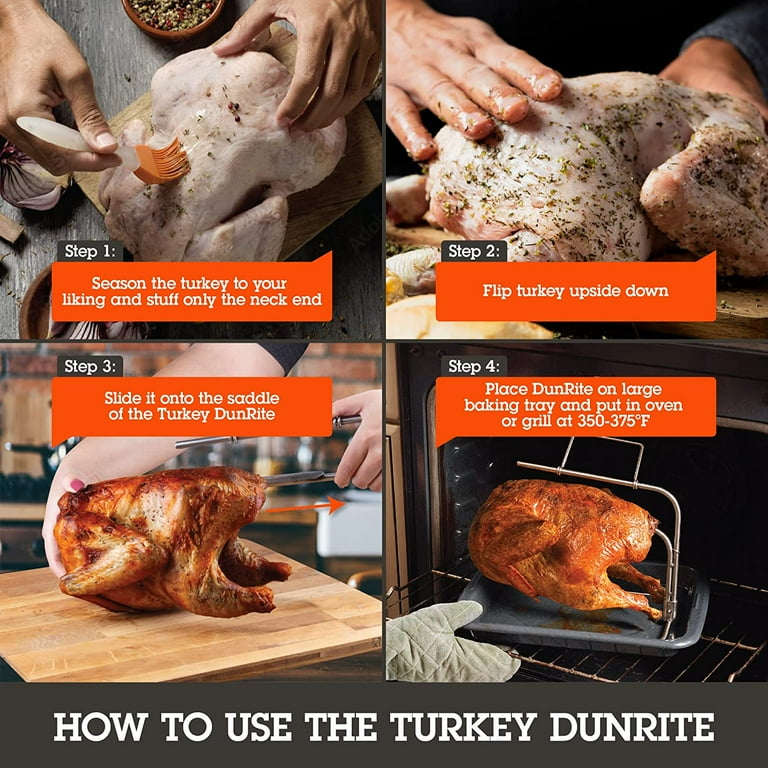 Step 1:
Season the turkey to your liking and stuff only the neck end

Step 2:
Flip turkey upside down

Step 3:
Slide it onto the saddle of the Turkey DunRite

Step 4:
Place DunRite on large baking tray and put in oven or grill at 350-375°F

HOW TO USE THE TURKEY DUNRITE