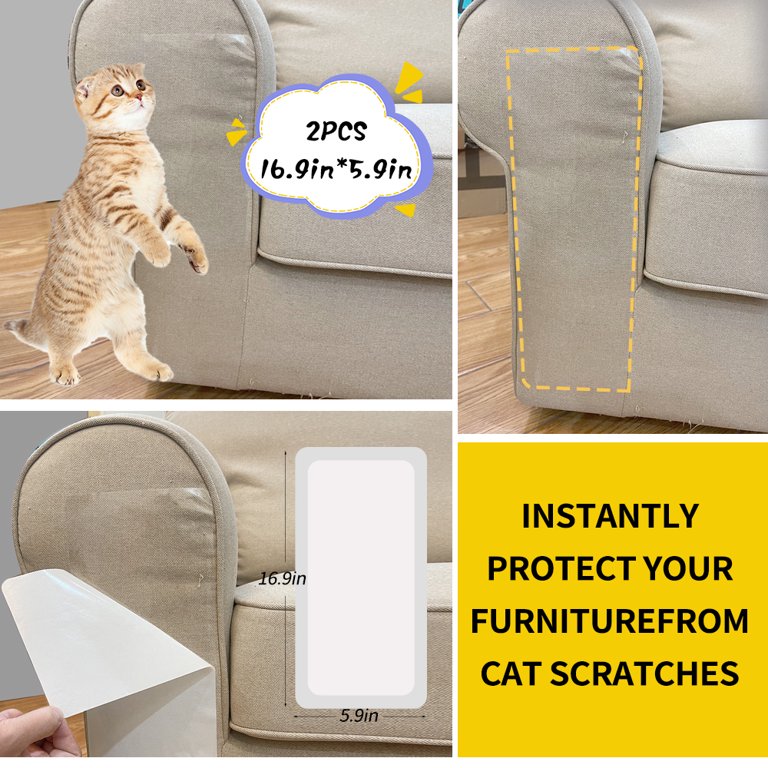 2PCS
16.9in*5.9in

16.9in
5.9in

INSTANTLY PROTECT YOUR FURNITUREFROM CAT SCRATCHES