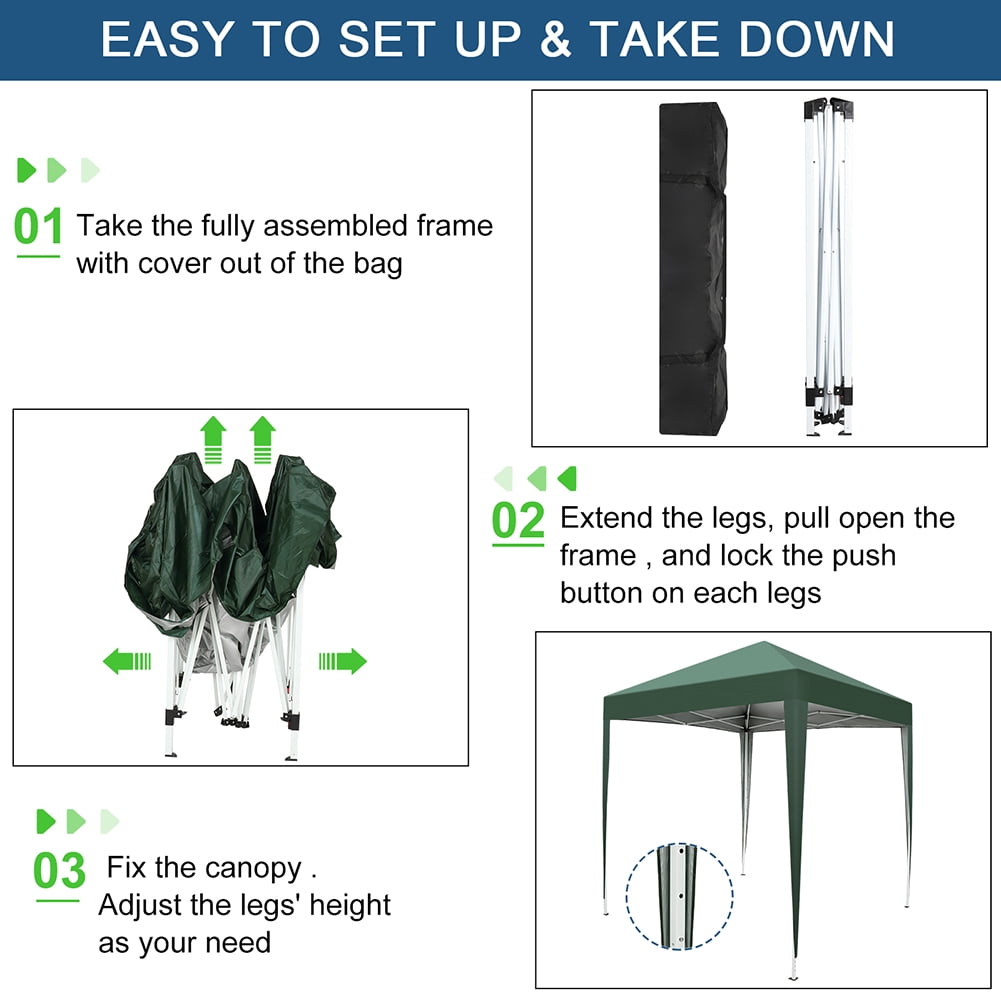 EASY TO SET UP & TAKE DOWN

01 Take the fully assembled frame with cover out of the bag

02 Extend the legs, pull open the frame , and lock the push button on each legs

03 Fix the canopy . Adjust the legs' height as your need