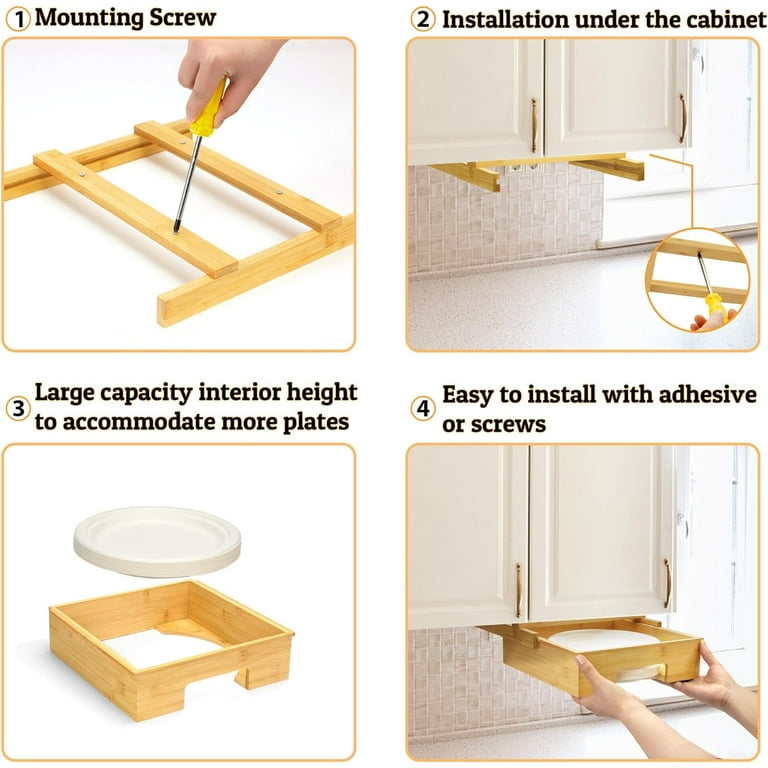 1 Mounting Screw

2 Installation under the cabinet

3 Large capacity interior height to accommodate more plates

4 Easy to install with adhesive or screws