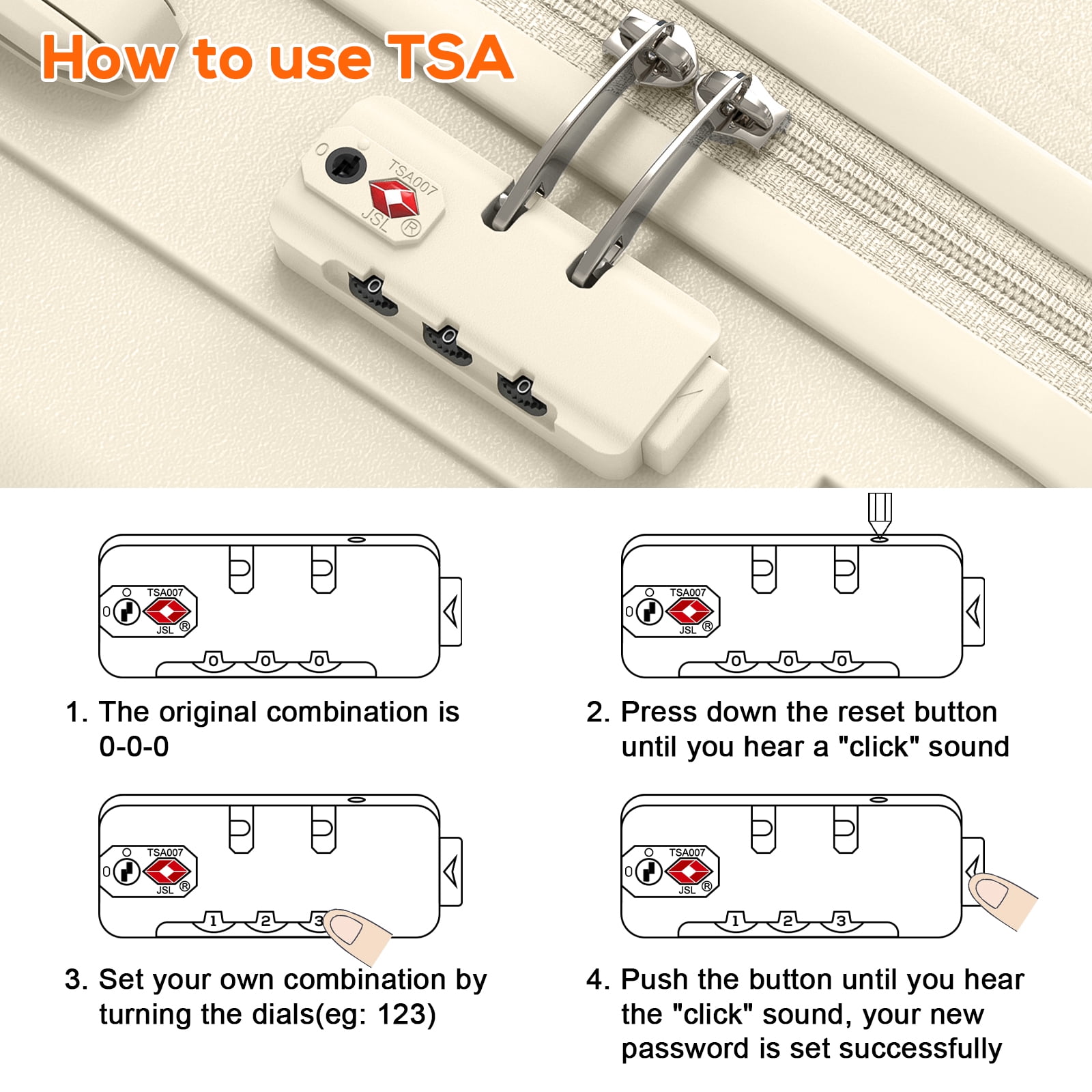 How to use TSA

TSA007
JSL ®
0
0
0

TSA007
JSL ®
0 0 0

1. The original combination is 0-0-0

TSA007
JSL ®
0 0 0

2. Press down the reset button until you hear a "click" sound

TSA007
JSL ®
1 2 3

3. Set your own combination by turning the dials(eg: 123)

TSA007
JSL ®
1 2 3

4. Push the button until you hear the "click" sound, your new password is set successfully