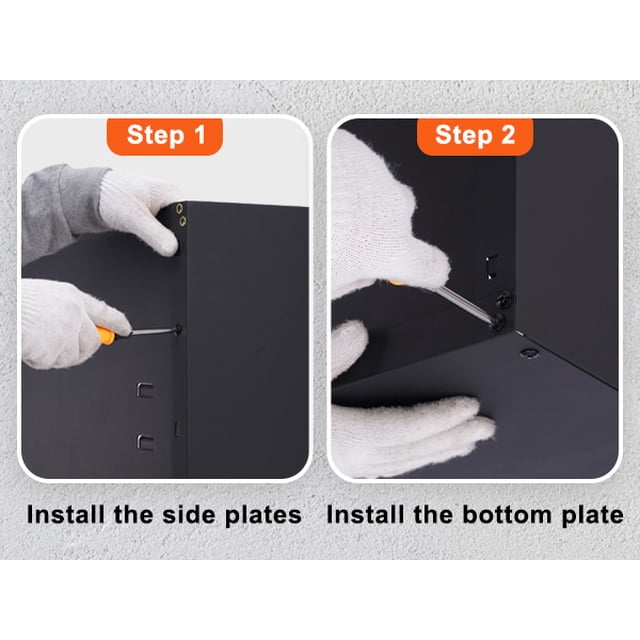 Step 1

Install the side plates

Step 2

Install the bottom plate