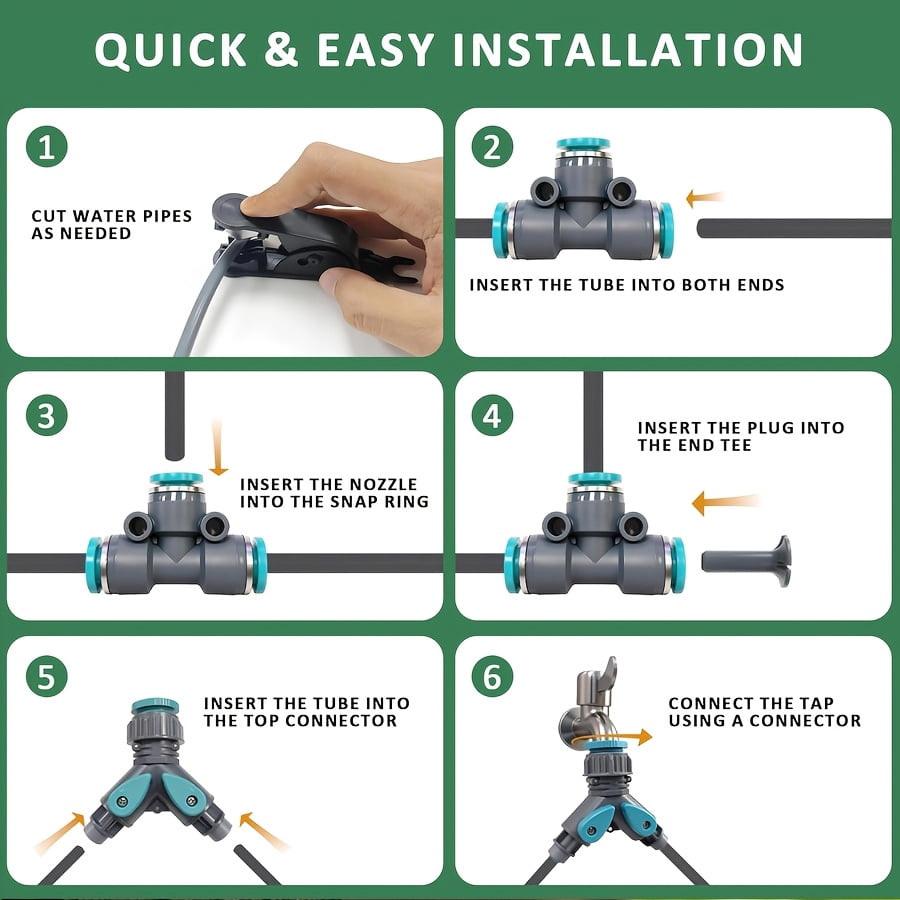 QUICK & EASY INSTALLATION

1

CUT WATER PIPES AS NEEDED

2

INSERT THE TUBE INTO BOTH ENDS

3

INSERT THE NOZZLE INTO THE SNAP RING

4

INSERT THE PLUG INTO THE END TEE

5

INSERT THE TUBE INTO THE TOP CONNECTOR

6

CONNECT THE TAP USING A CONNECTOR