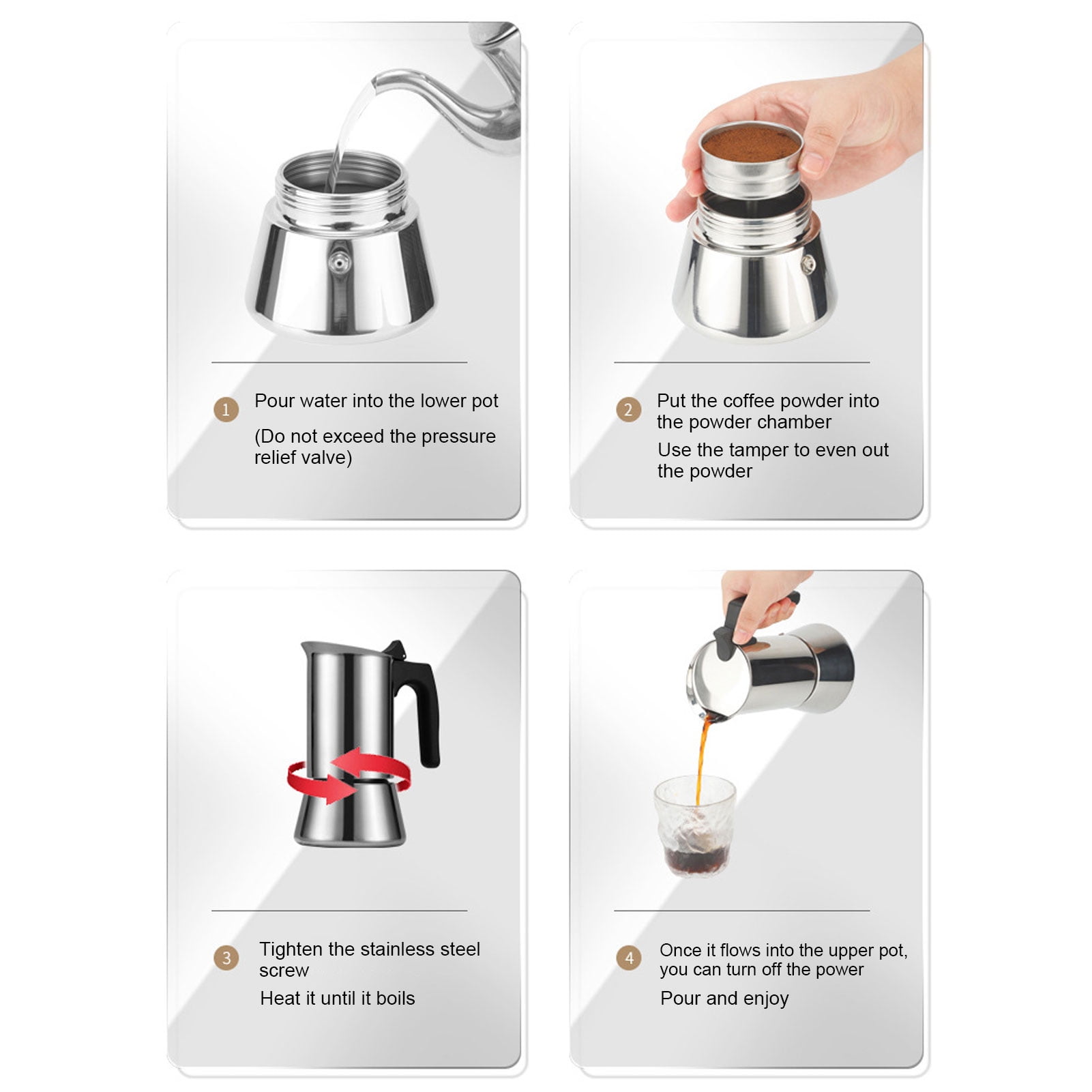 1 Pour water into the lower pot

(Do not exceed the pressure relief valve)

2 Put the coffee powder into the powder chamber

Use the tamper to even out the powder

3 Tighten the stainless steel screw

Heat it until it boils

4 Once it flows into the upper pot, you can turn off the power

Pour and enjoy