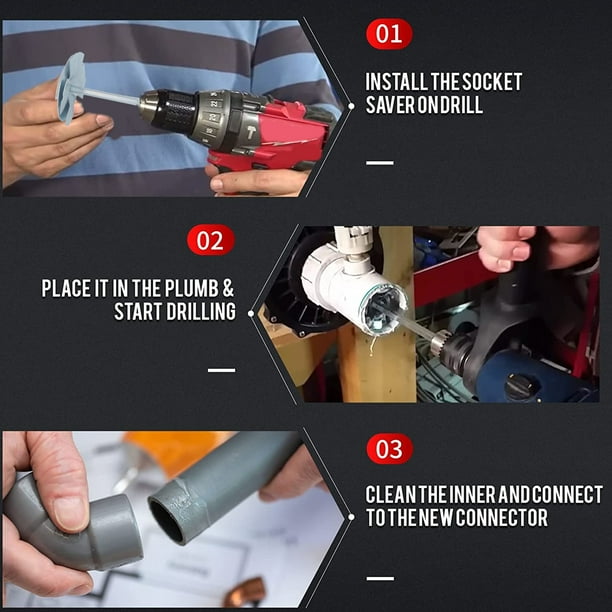 01

INSTALL THE SOCKET SAVER ON DRILL

02

PLACE IT IN THE PLUMB & START DRILLING

03

CLEAN THE INNER AND CONNECT TO THE NEW CONNECTOR